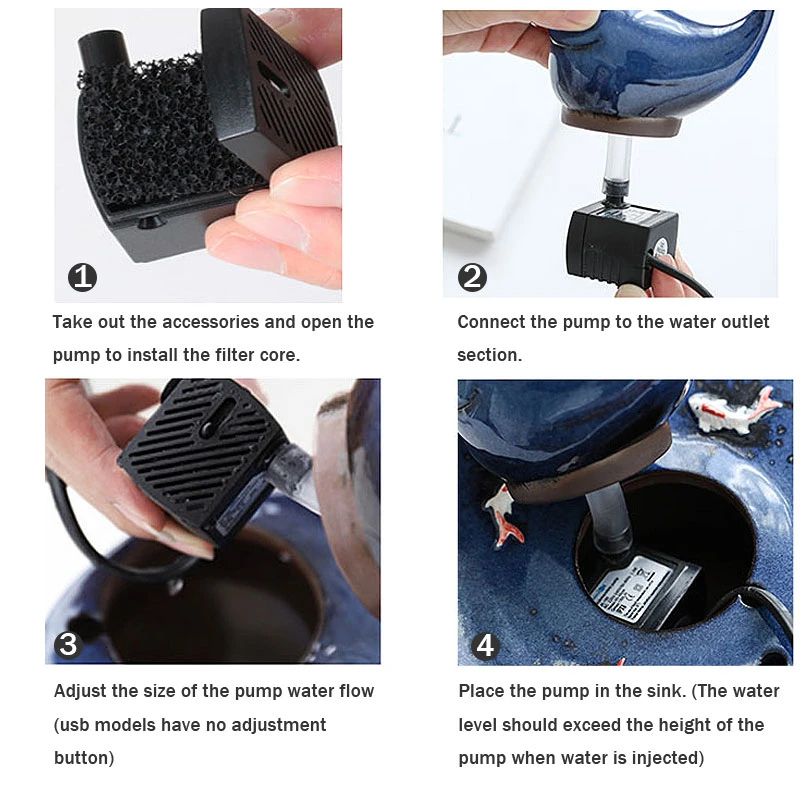 1

Take out the accessories and open the pump to install the filter core.

2

Connect the pump to the water outlet section.

3

Adjust the size of the pump water flow (usb models have no adjustment button)

4

Place the pump in the sink. (The water level should exceed the height of the pump when water is injected)