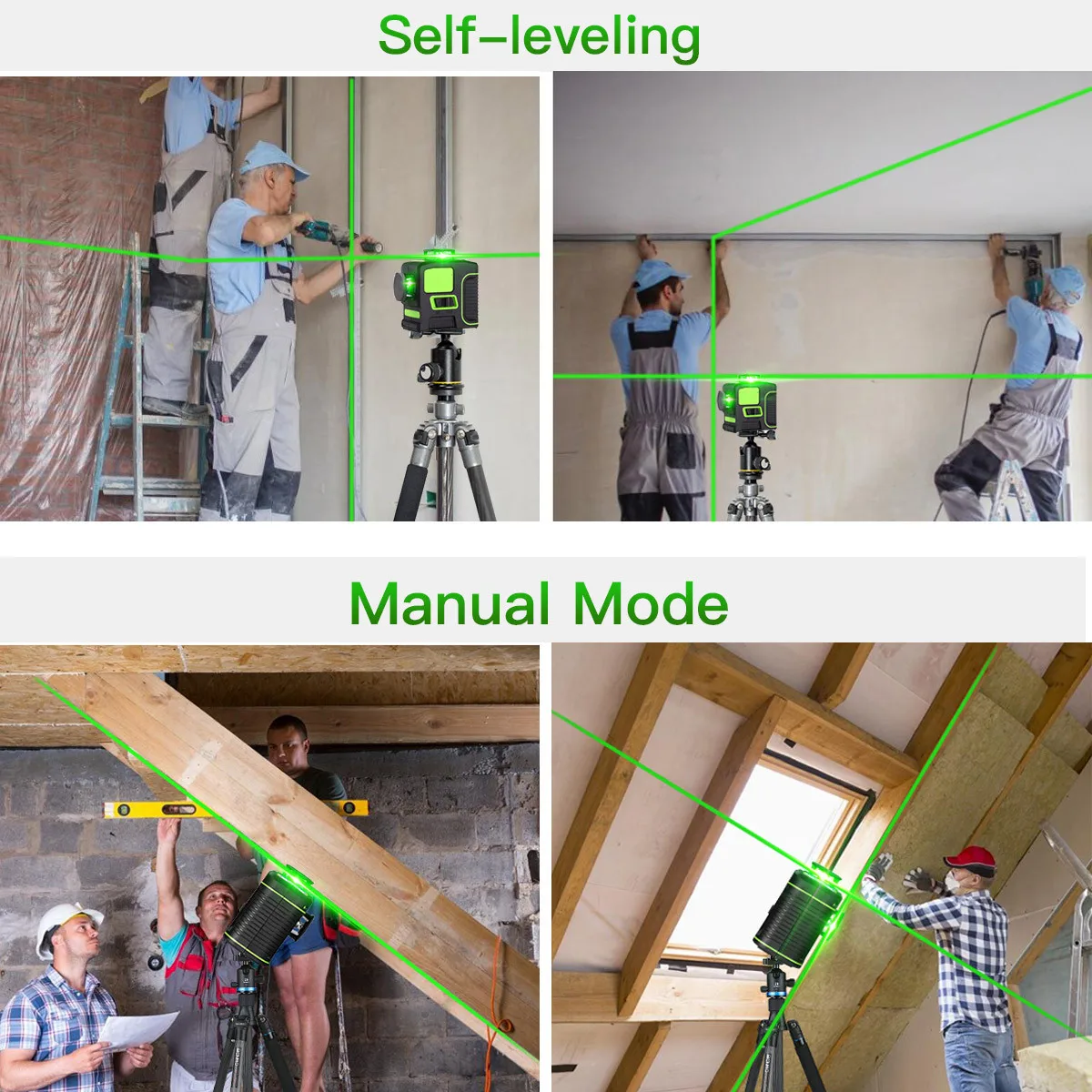 Self-leveling

Manual Mode