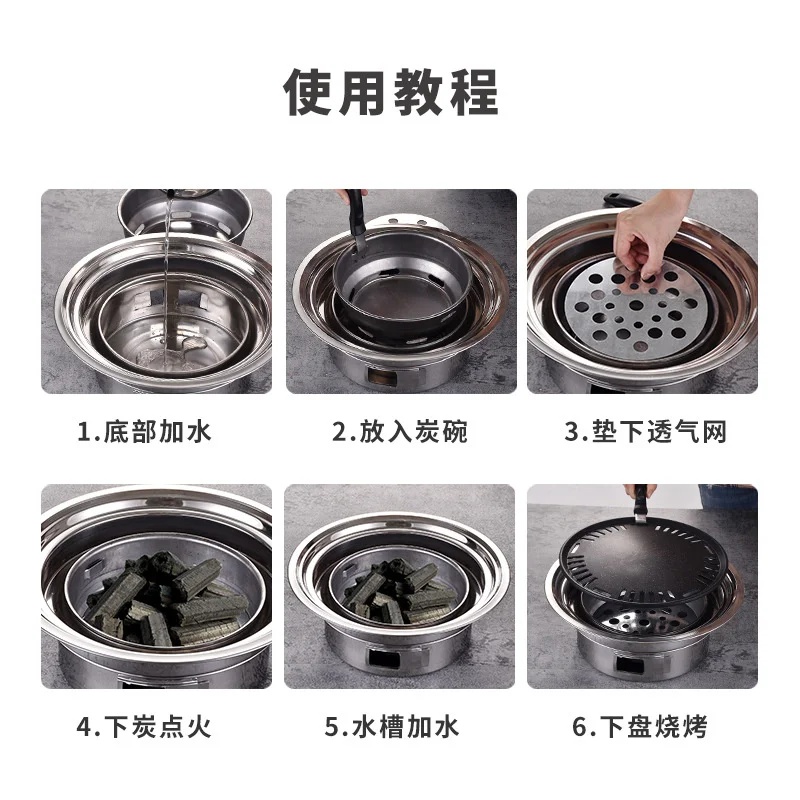 使用教程

1.底部加水

2.放入炭碗

3.垫下透气网

4.下炭点火

5.水槽加水

6.下盘烧烤