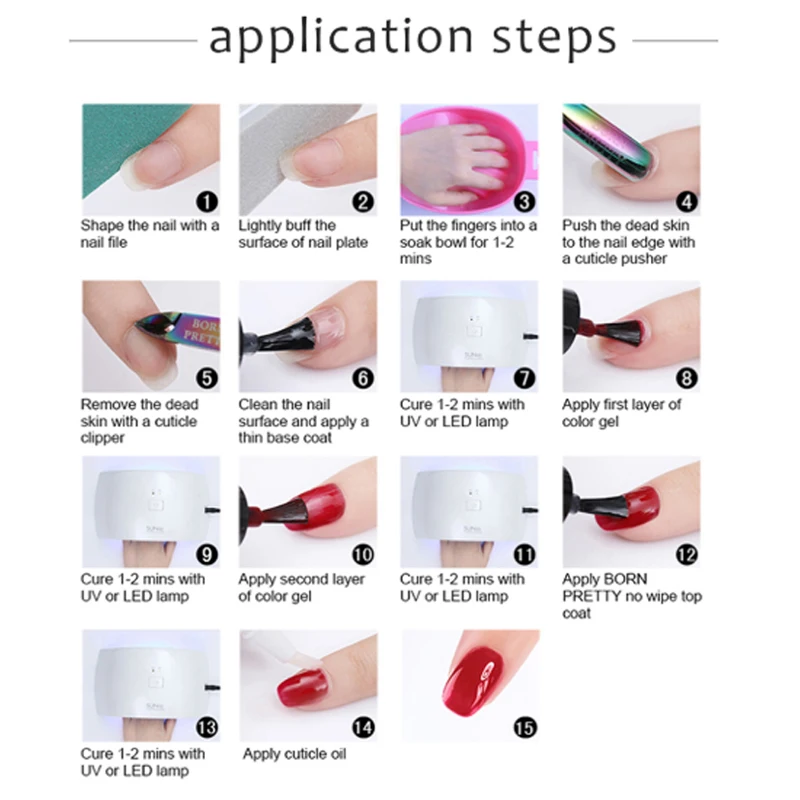 application steps

1
Shape the nail with a nail file

2
Lightly buff the surface of nail plate

3
Put the fingers into a soak bowl for 1-2 mins

4
Push the dead skin to the nail edge with a cuticle pusher

BORN PRETTY
5
Remove the dead skin with a cuticle clipper

6
Clean the nail surface and apply a thin base coat

7
Cure 1-2 mins with UV or LED lamp

8
Apply first layer of color gel

9
Cure 1-2 mins with UV or LED lamp

10
Apply second layer of color gel

11
Cure 1-2 mins with UV or LED lamp

12
Apply BORN PRETTY no wipe top coat

13
Cure 1-2 mins with UV or LED lamp

14
Apply cuticle oil

15