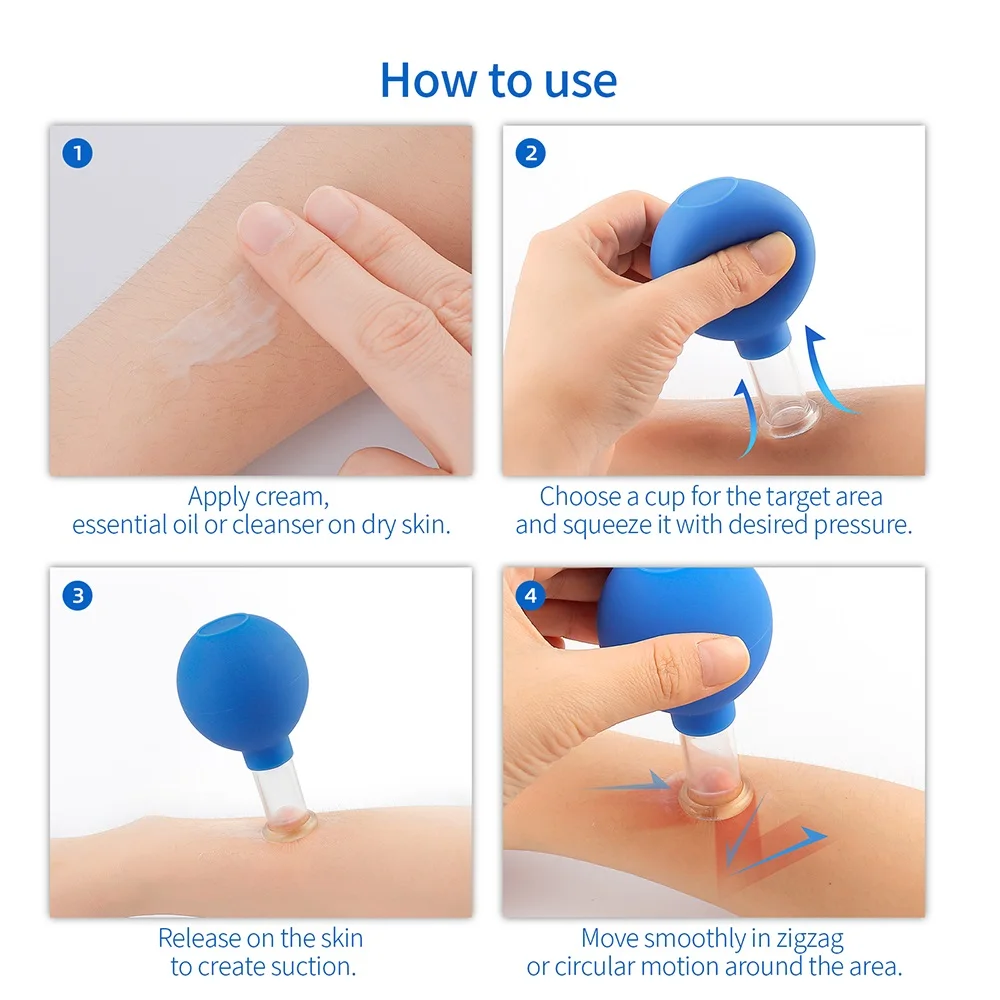 How to use

1

Apply cream, essential oil or cleanser on dry skin.

2

Choose a cup for the target area and squeeze it with desired pressure.

3

Release on the skin to create suction.

4

Move smoothly in zigzag or circular motion around the area.