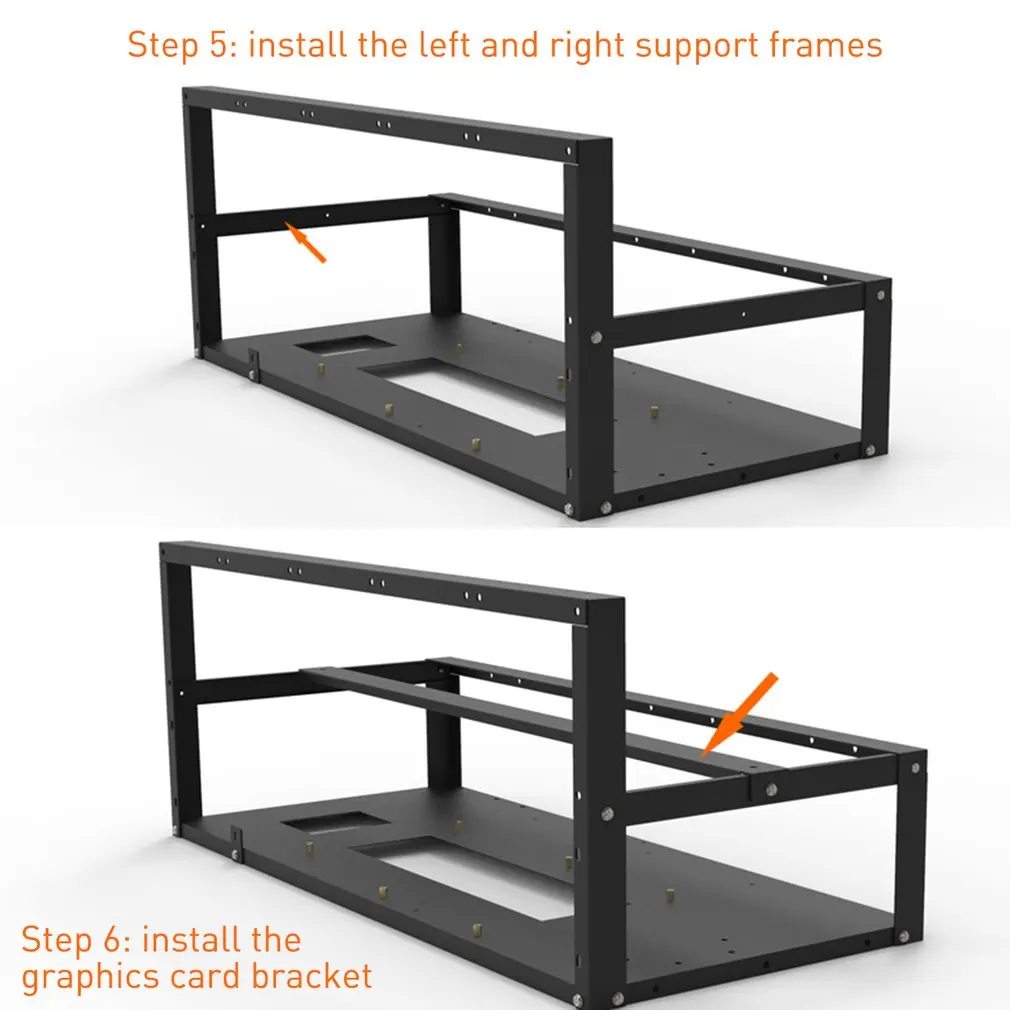 Step 5: install the left and right support frames

Step 6: install the graphics card bracket