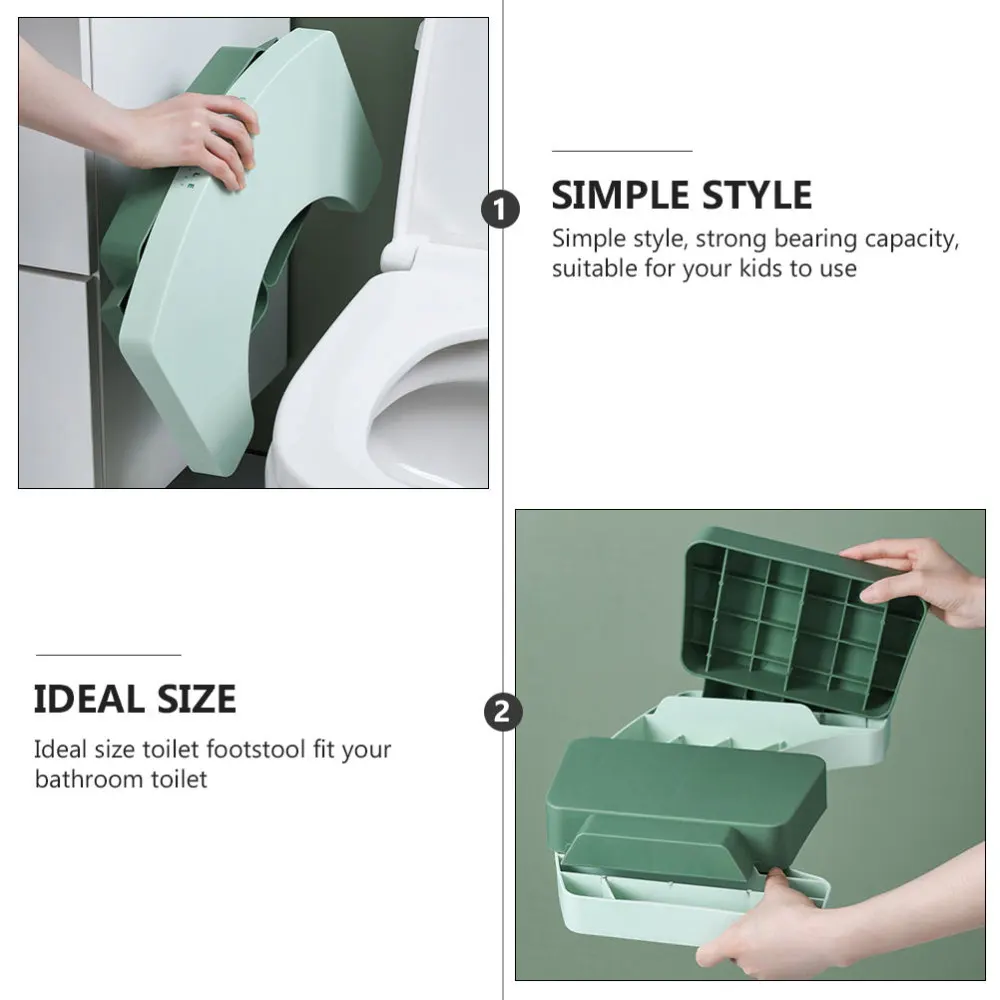 1

SIMPLE STYLE

Simple style, strong bearing capacity, suitable for your kids to use

IDEAL SIZE

Ideal size toilet footstool fit your bathroom toilet

2