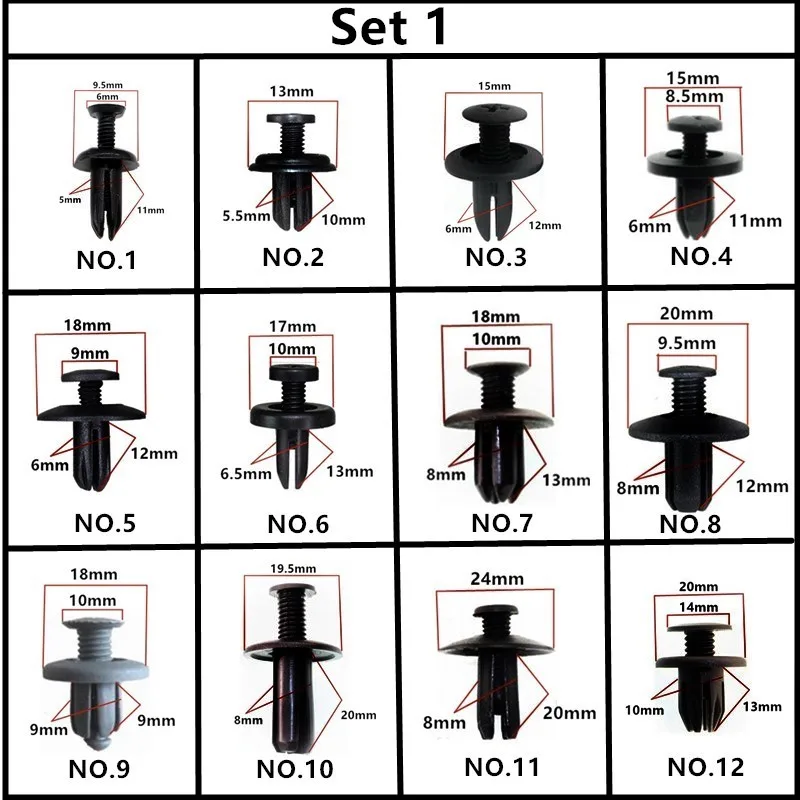 Set 1

9.5mm
6mm
5mm
11mm
NO.1

13mm
5.5mm
10mm
NO.2

15mm
6mm
12mm
NO.3

15mm
8.5mm
6mm
11mm
NO.4

18mm
9mm
6mm
12mm
NO.5

17mm
10mm
6.5mm
13mm
NO.6

18mm
10mm
8mm
13mm
NO.7

20mm
9.5mm
8mm
12mm
NO.8

18mm
10mm
9mm
9mm
NO.9

19.5mm
8mm
20mm
NO.10

24mm
8mm
20mm
NO.11

20mm
14mm
10mm
13mm
NO.12