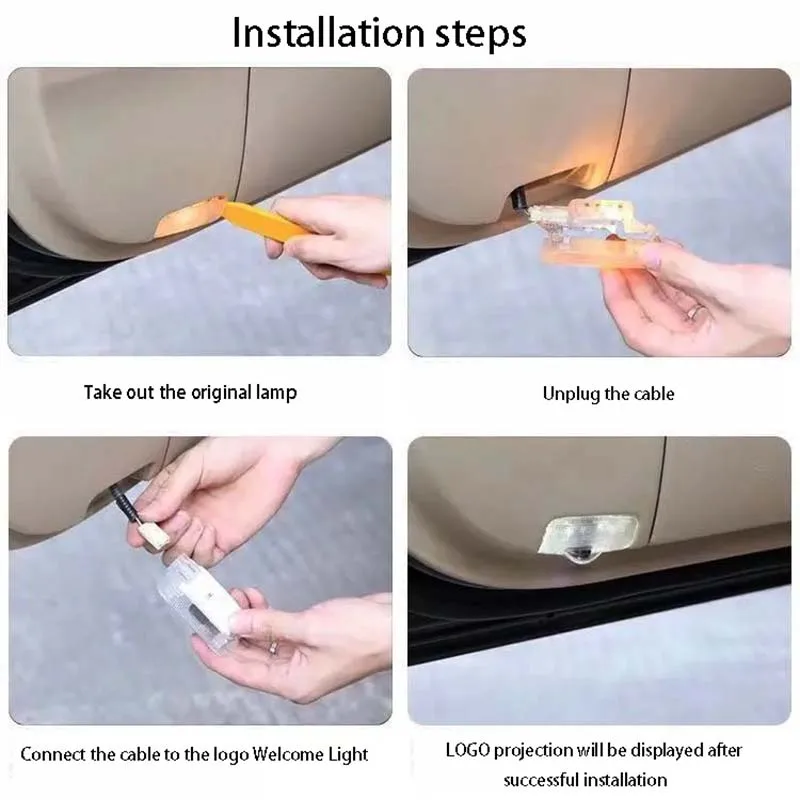 Installation steps

Take out the original lamp

Unplug the cable

Connect the cable to the logo Welcome Light

LOGO projection will be displayed after successful installation