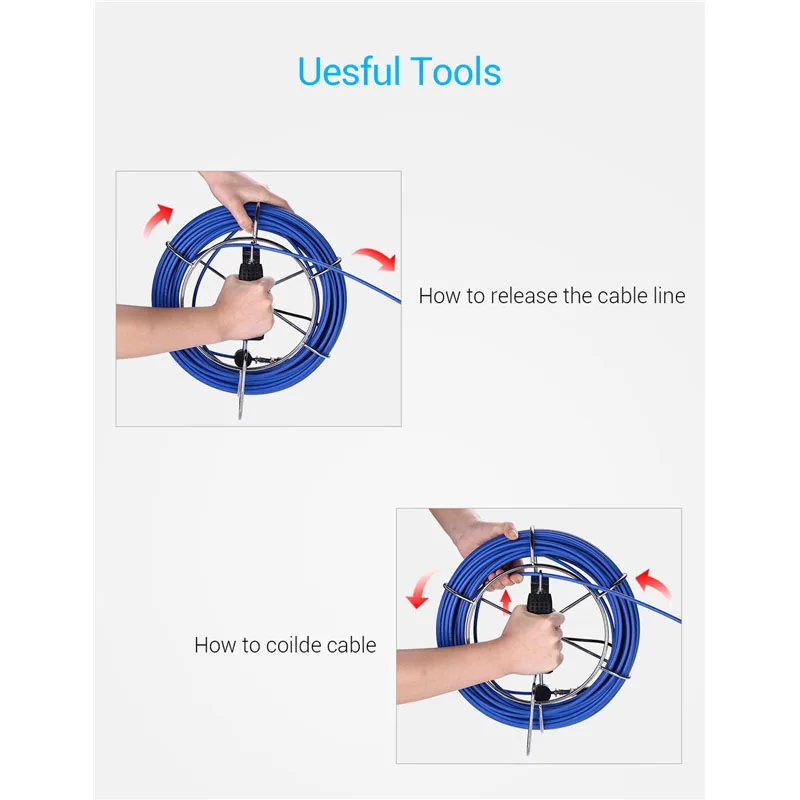 Uesful Tools

How to release the cable line

How to coilde cable