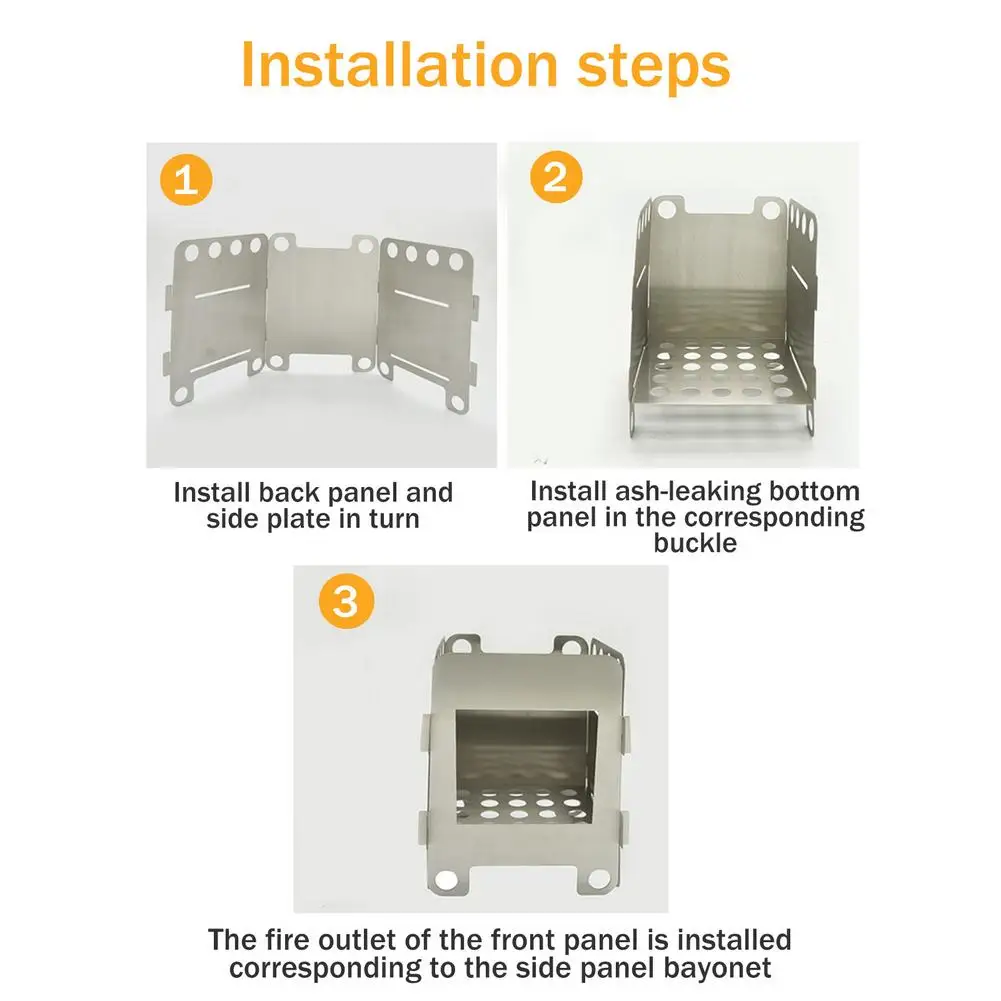 Installation steps

1

Install back panel and side plate in turn

2

Install ash-leaking bottom panel in the corresponding buckle

3

The fire outlet of the front panel is installed corresponding to the side panel bayonet