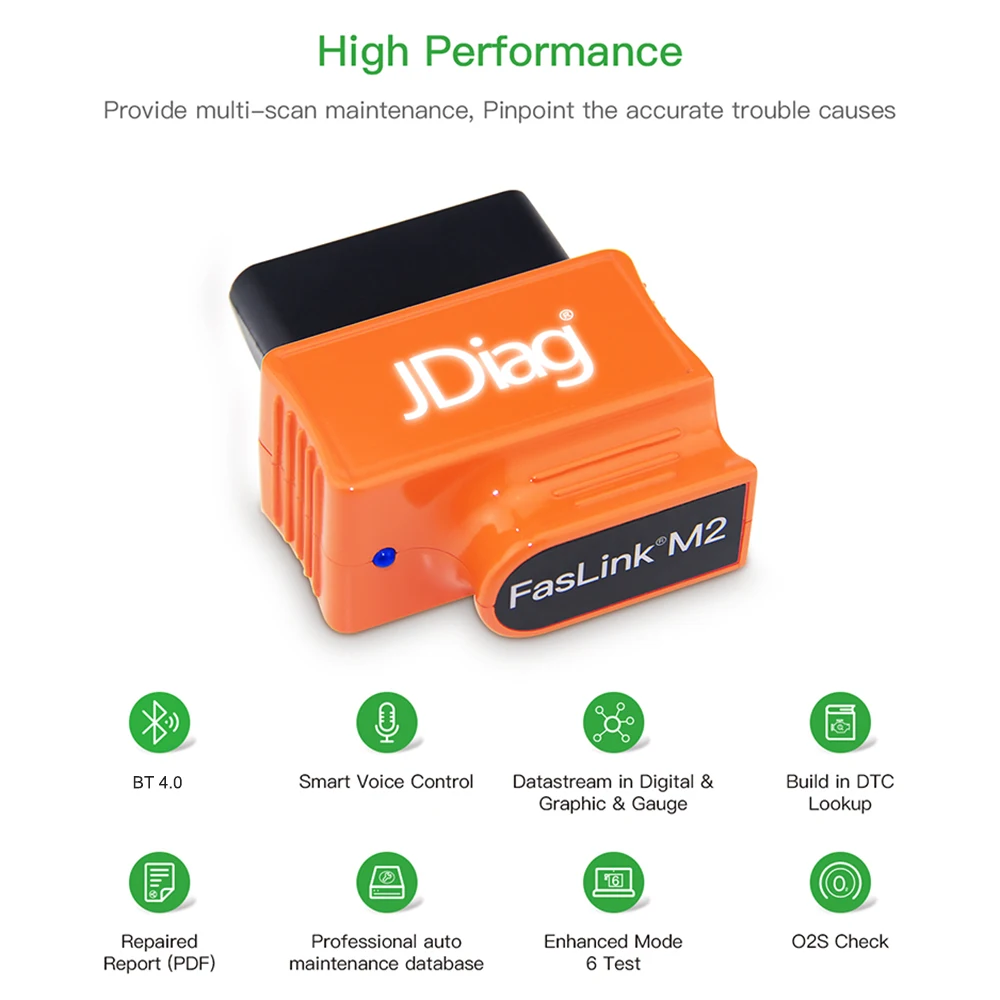 High Performance

Provide multi-scan maintenance, Pinpoint the accurate trouble causes

JDiag®

FasLink® M2

BT 4.0

Smart Voice Control

Datastream in Digital & Graphic & Gauge

Build in DTC Lookup

Repaired Report (PDF)

Professional auto maintenance database

Enhanced Mode 6 Test

O2S Check