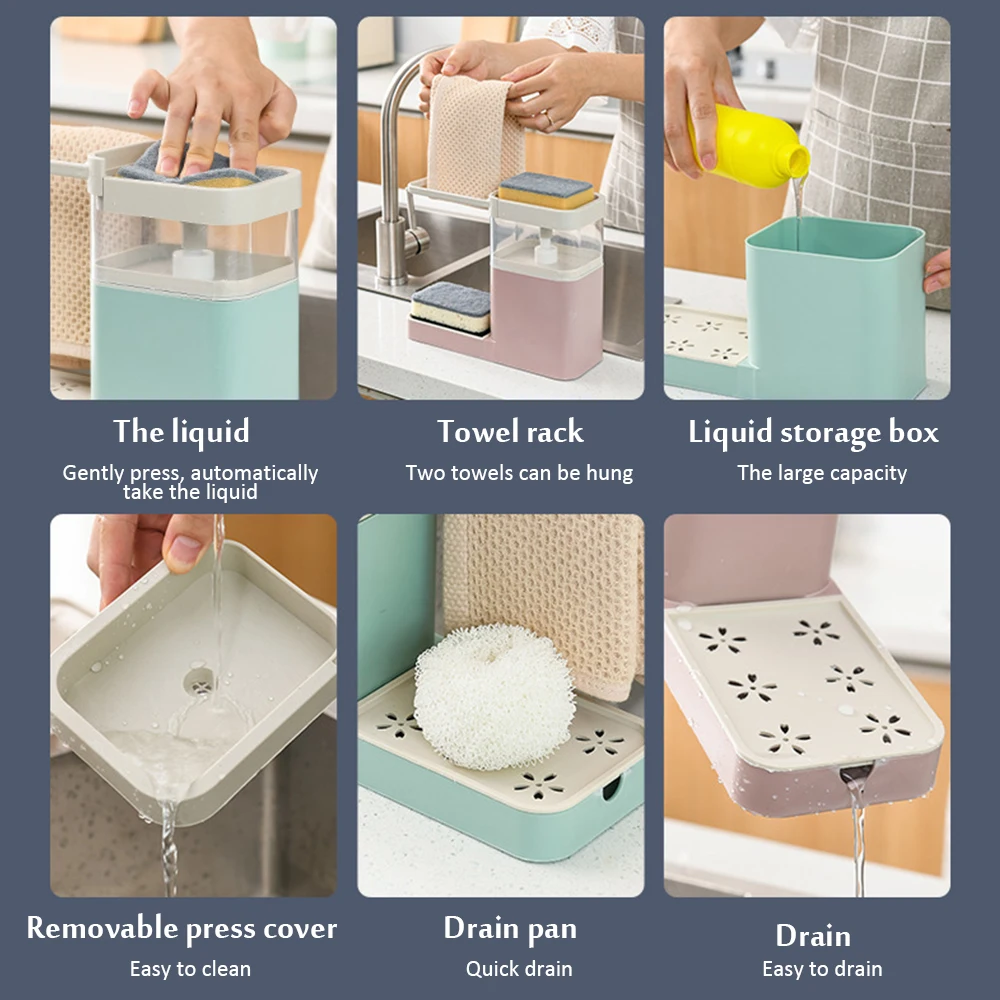 The liquid

Gently press, automatically take the liquid

Towel rack

Two towels can be hung

Liquid storage box

The large capacity

Removable press cover

Easy to clean

Drain pan

Quick drain

Drain

Easy to drain