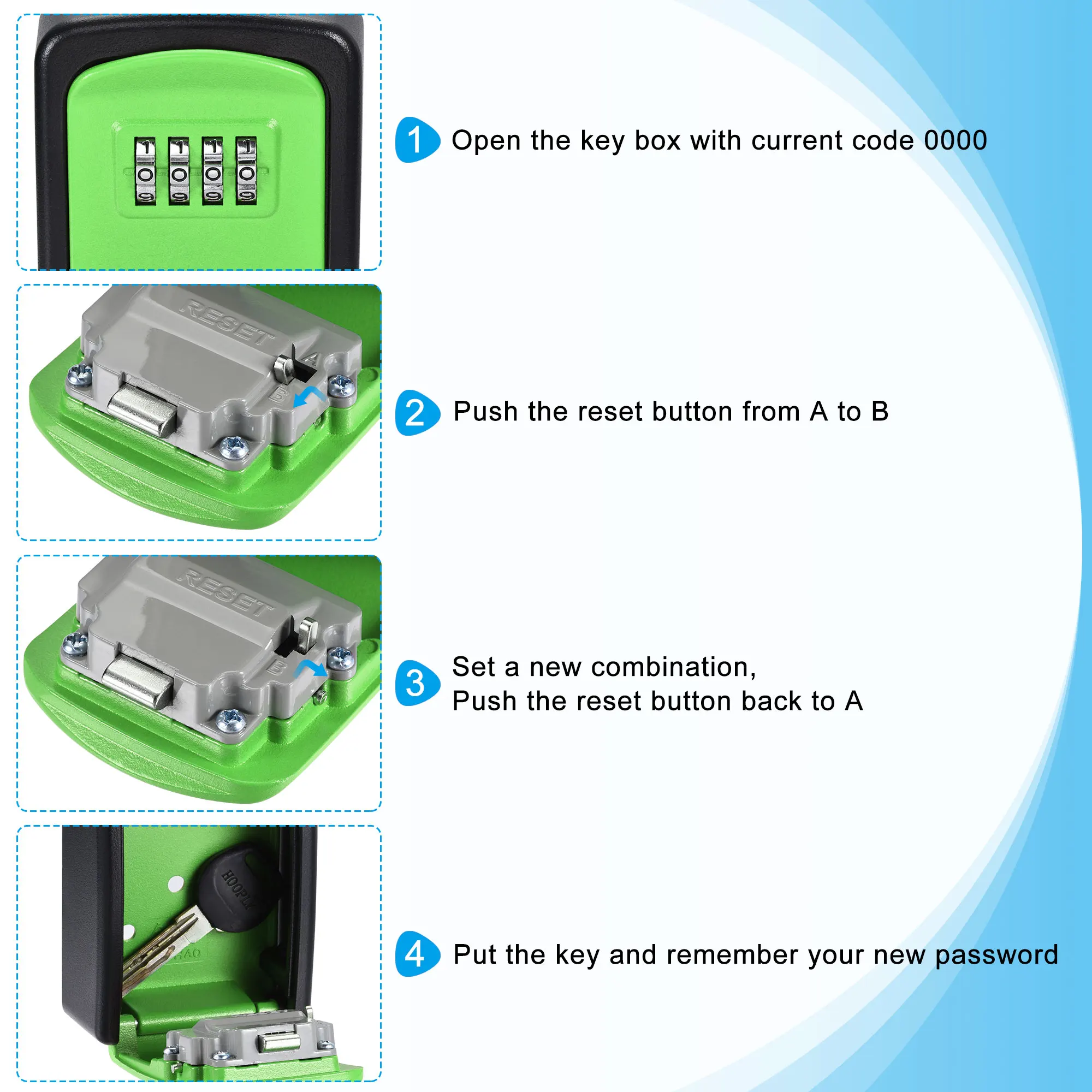 1 0 9 1 0 9 1 0 9 1 0 9

1 Open the key box with current code 0000

RESET A B

2 Push the reset button from A to B

RESET B

3 Set a new combination,
Push the reset button back to A

HOOPLE

4 Put the key and remember your new password