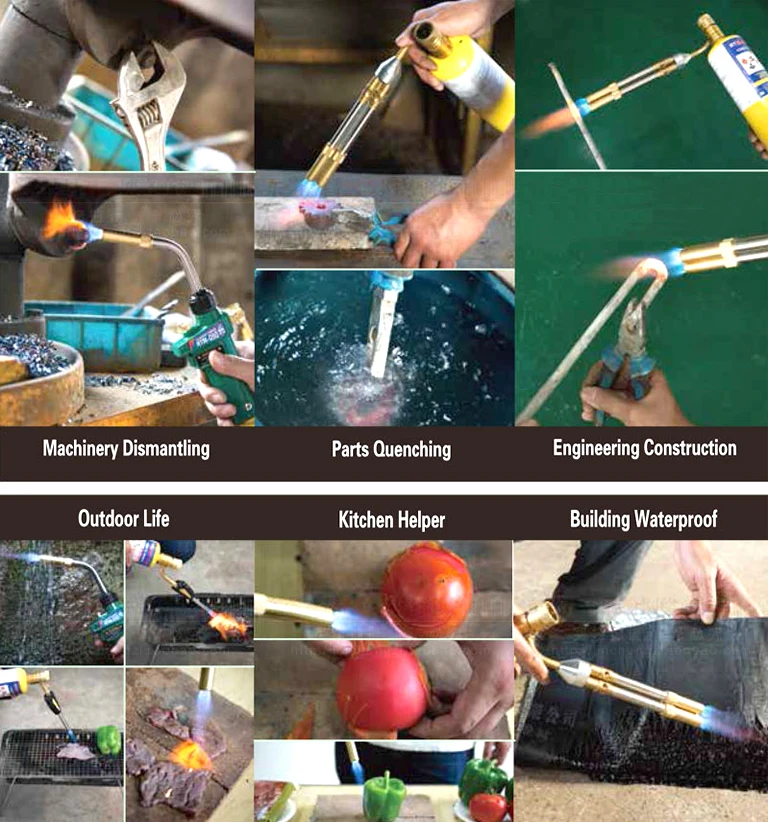 Machinery Dismantling

Parts Quenching

Engineering Construction

Outdoor Life

Kitchen Helper

Building Waterproof