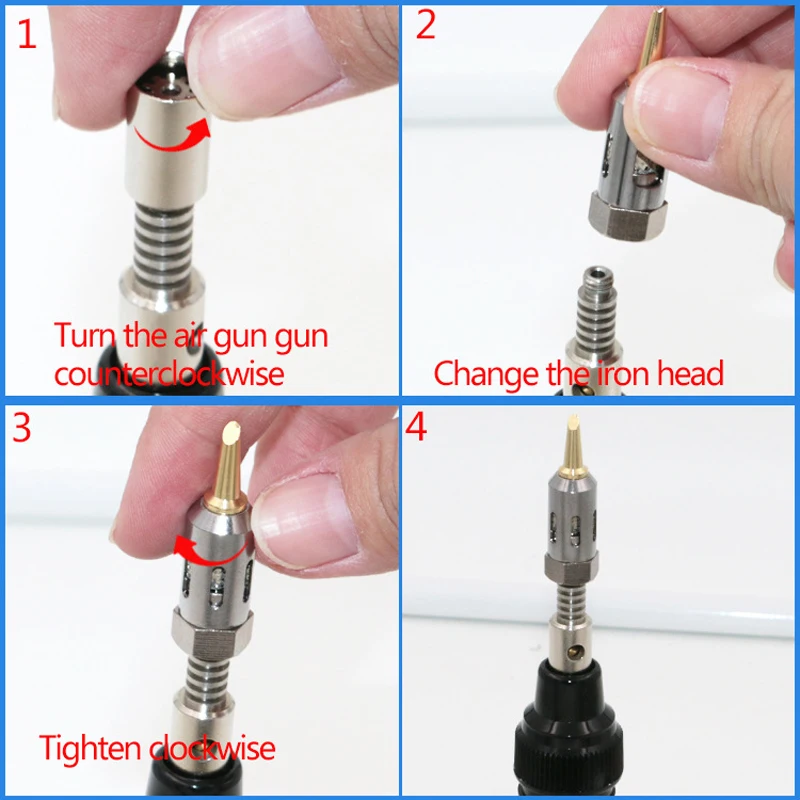 1

Turn the air gun gun counterclockwise

2

Change the iron head

3

Tighten clockwise

4