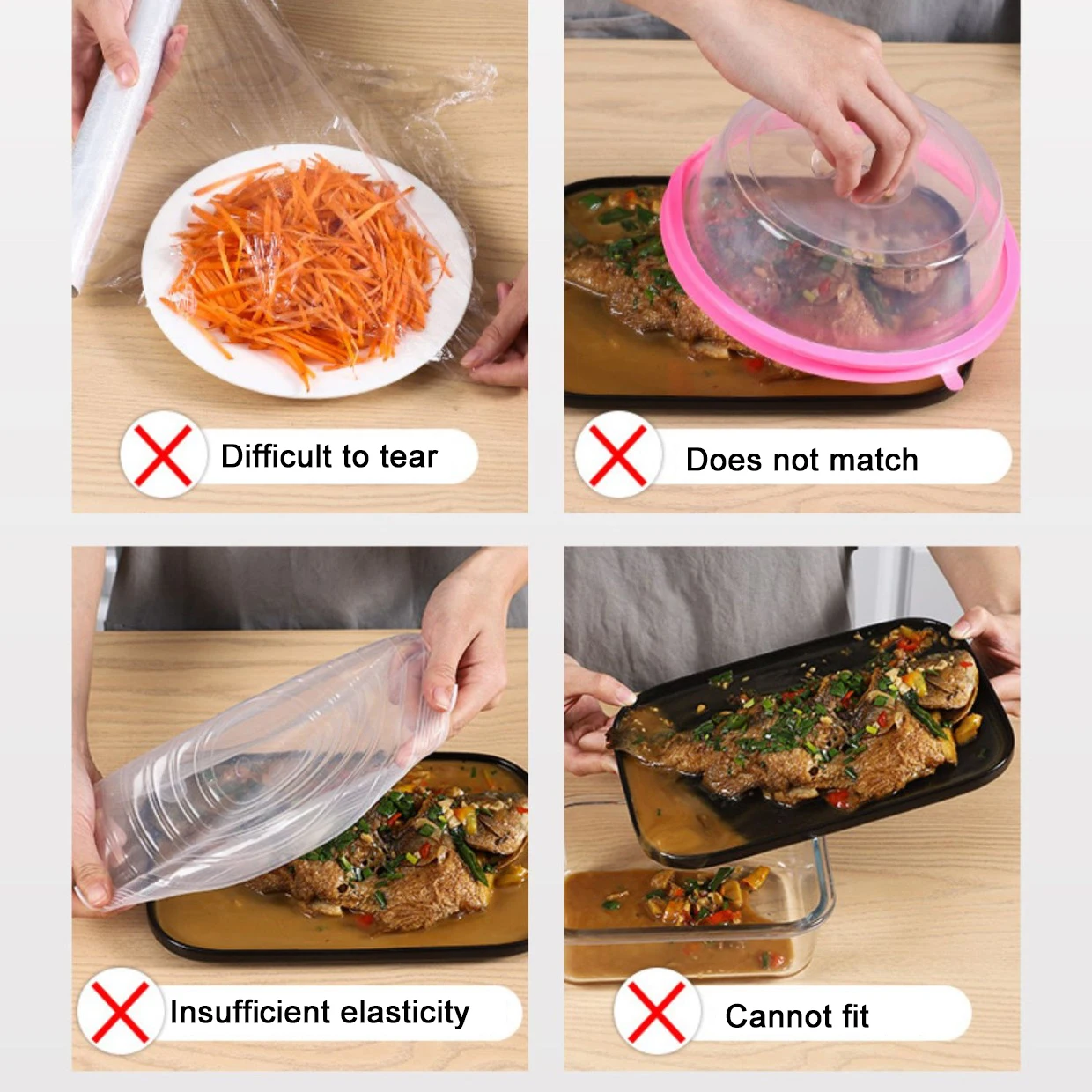 Difficult to tear

Does not match

Insufficient elasticity

Cannot fit