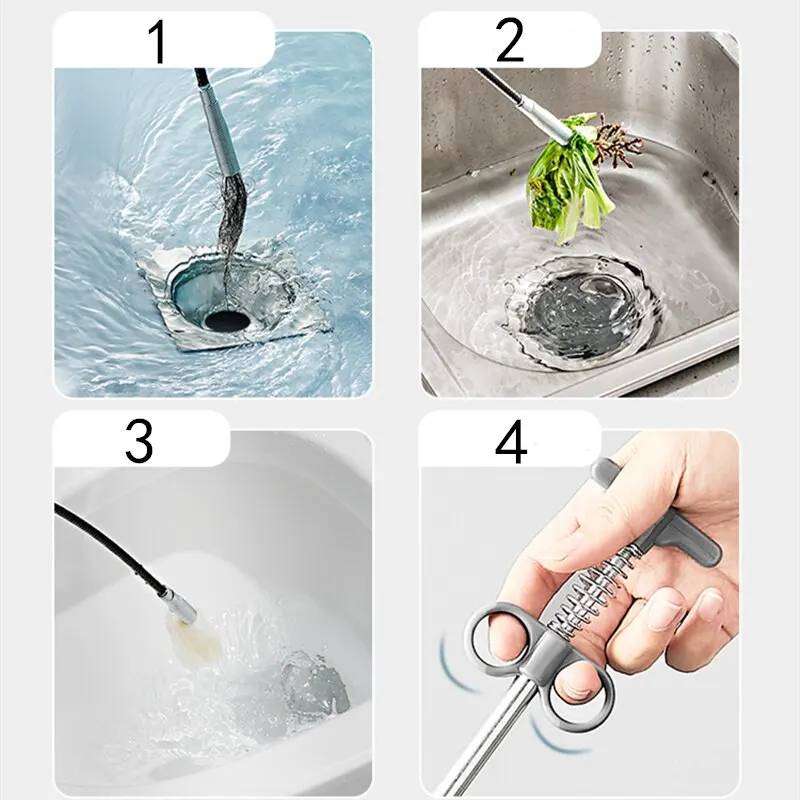 1

2

3

4