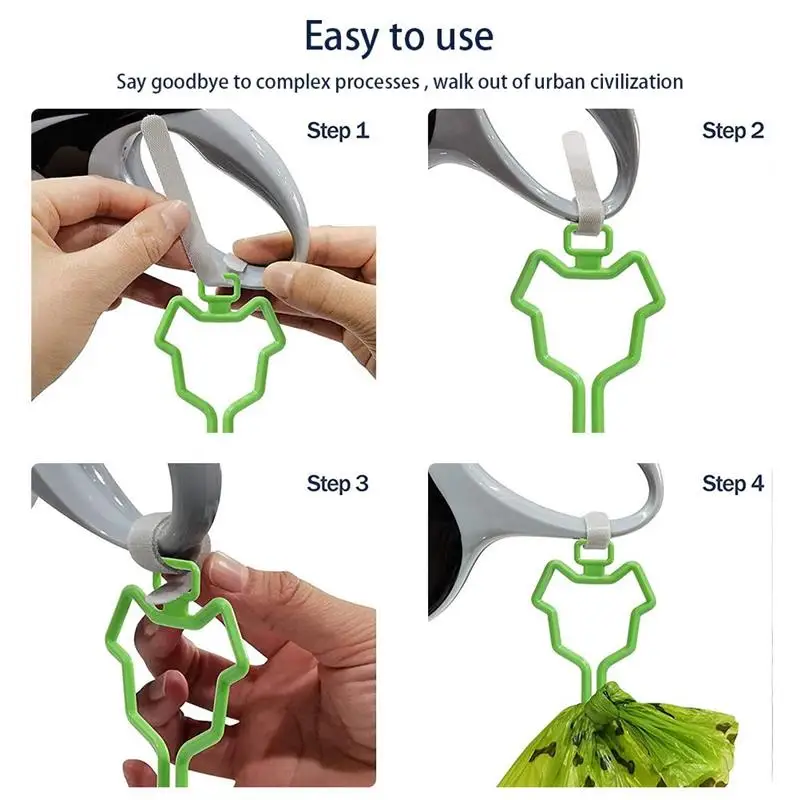 Easy to use

Say goodbye to complex processes , walk out of urban civilization

Step 1

Step 2

Step 3

Step 4