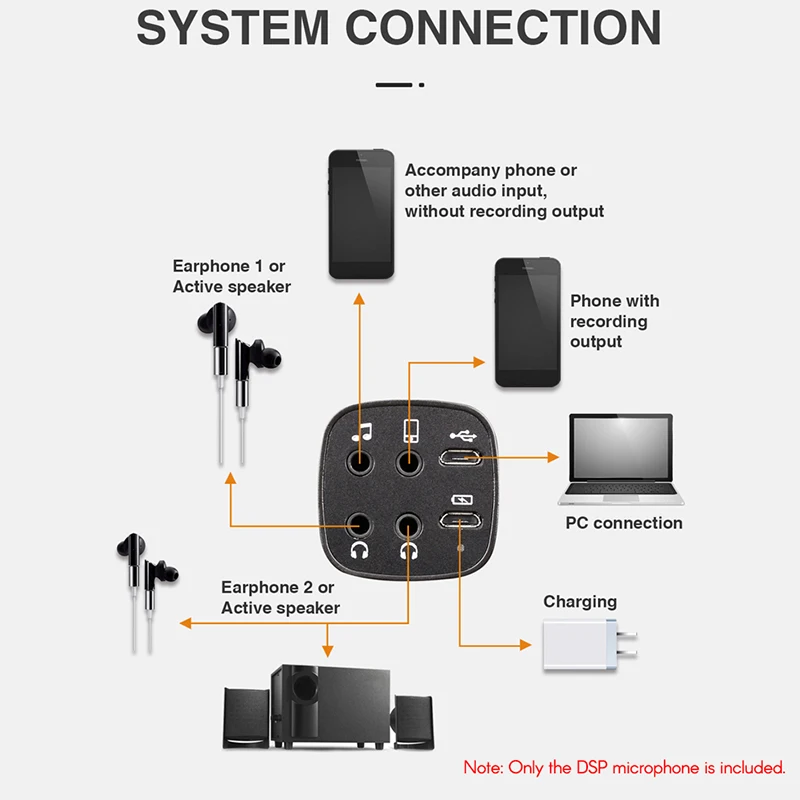 SYSTEM CONNECTION

Accompany phone or other audio input, without recording output

Earphone 1 or Active speaker

Phone with recording output

PC connection

Earphone 2 or Active speaker

Charging

Note: Only the DSP microphone is included.