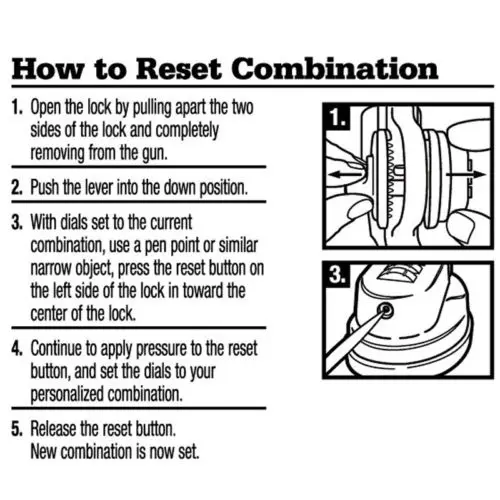 How to Reset Combination

1. Open the lock by pulling apart the two sides of the lock and completely removing from the gun.

2. Push the lever into the down position.

3. With dials set to the current combination, use a pen point or similar narrow object, press the reset button on the left side of the lock in toward the center of the lock.

4. Continue to apply pressure to the reset button, and set the dials to your personalized combination.

5. Release the reset button.
New combination is now set.

1.

3.