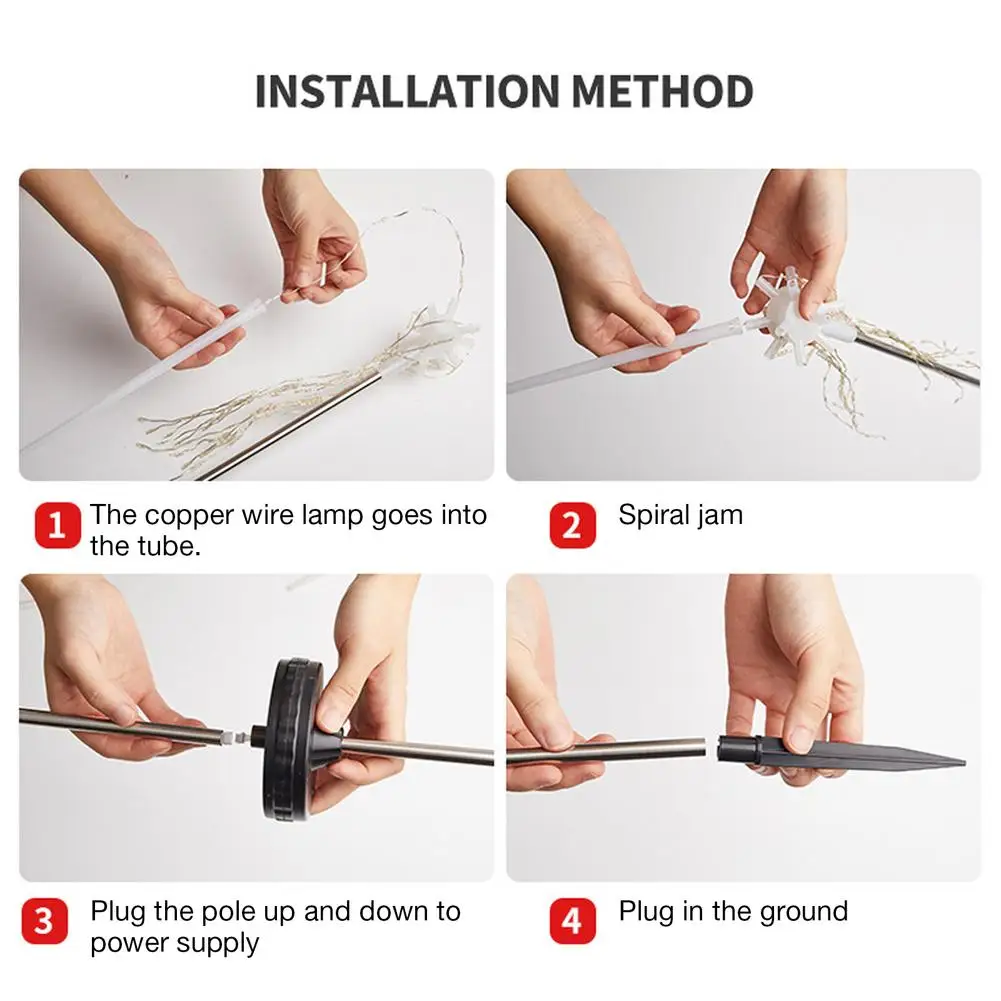 INSTALLATION METHOD

1 The copper wire lamp goes into the tube.

2 Spiral jam

3 Plug the pole up and down to power supply

4 Plug in the ground