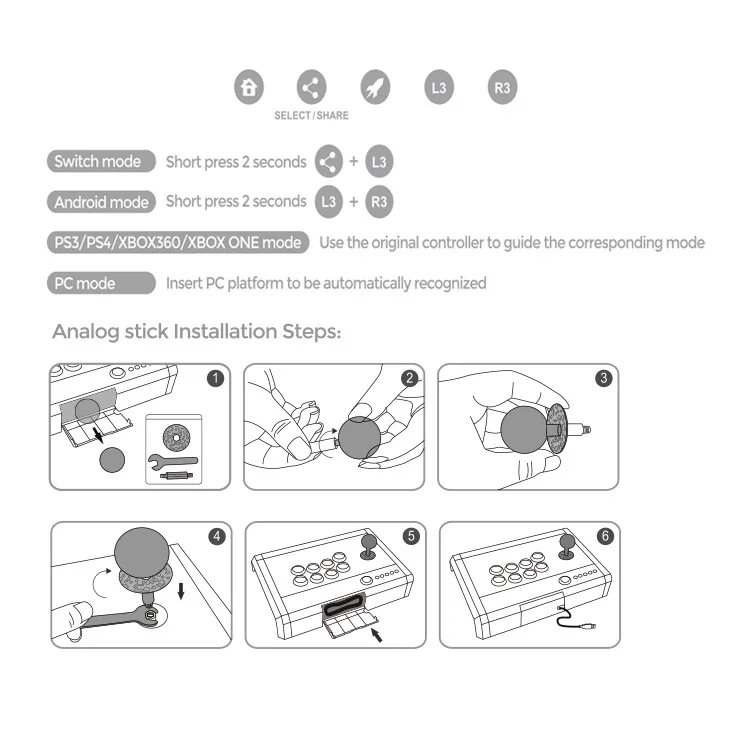 L3 R3
SELECT/SHARE

Switch mode Short press 2 seconds + L3

Android mode Short press 2 seconds L3 + R3

PS3/PS4/XBOX360/XBOX ONE mode Use the original controller to guide the corresponding mode

PC mode Insert PC platform to be automatically recognized

Analog stick Installation Steps:

1
2
3
4
5
6