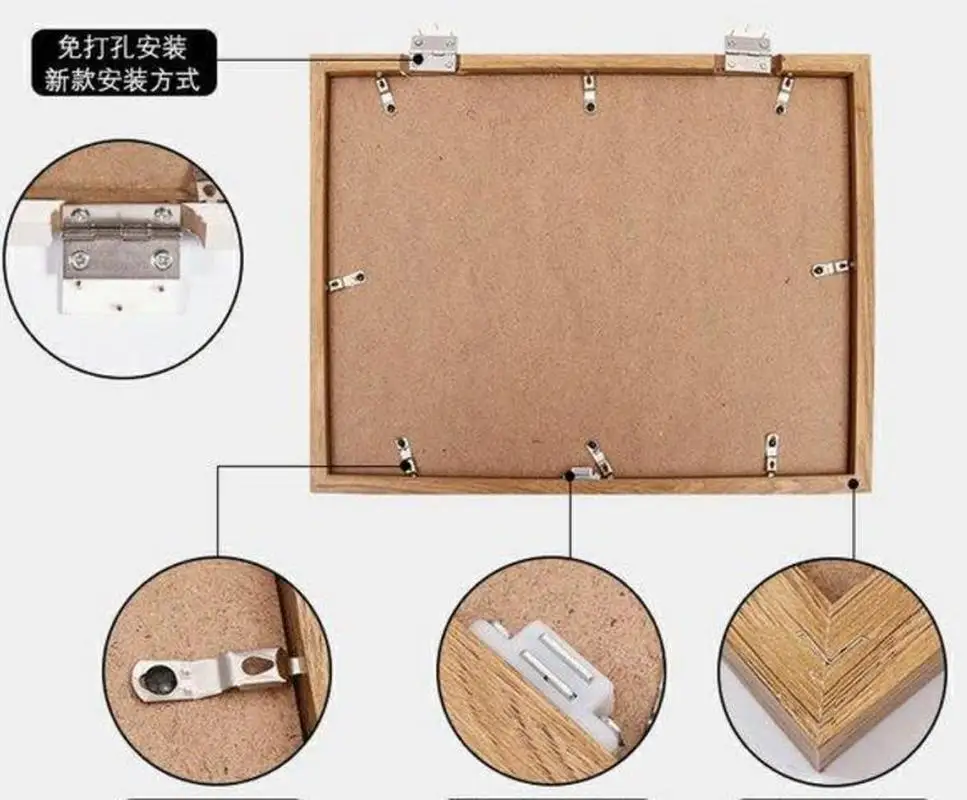 免打孔安装
新款安装方式