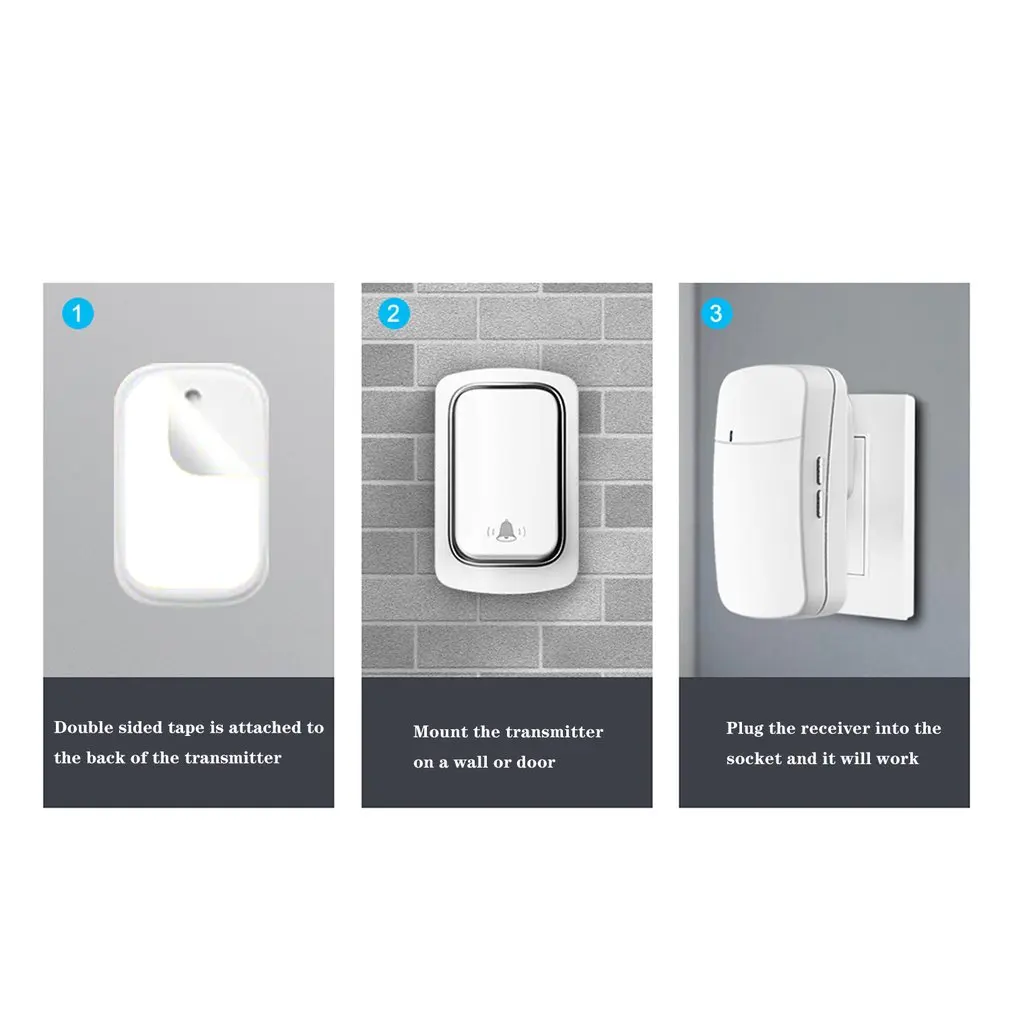 1

Double sided tape is attached to the back of the transmitter

2

Mount the transmitter on a wall or door

3

Plug the receiver into the socket and it will work