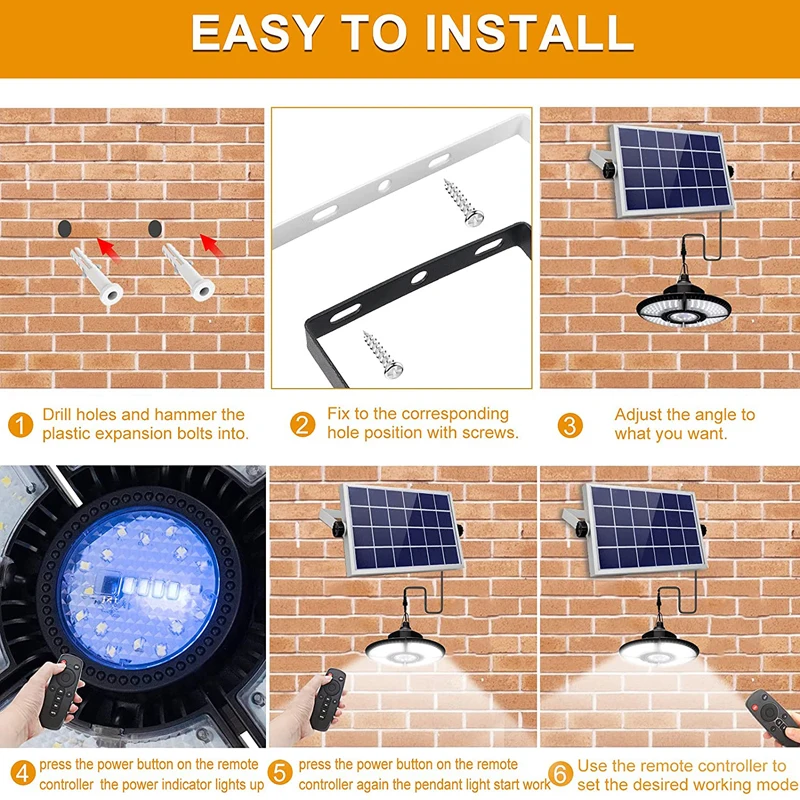 EASY TO INSTALL

1 Drill holes and hammer the plastic expansion bolts into.

2 Fix to the corresponding hole position with screws.

3 Adjust the angle to what you want.

4 press the power button on the remote controller the power indicator lights up

5 press the power button on the remote controller again the pendant light start work

6 Use the remote controller to set the desired working mode