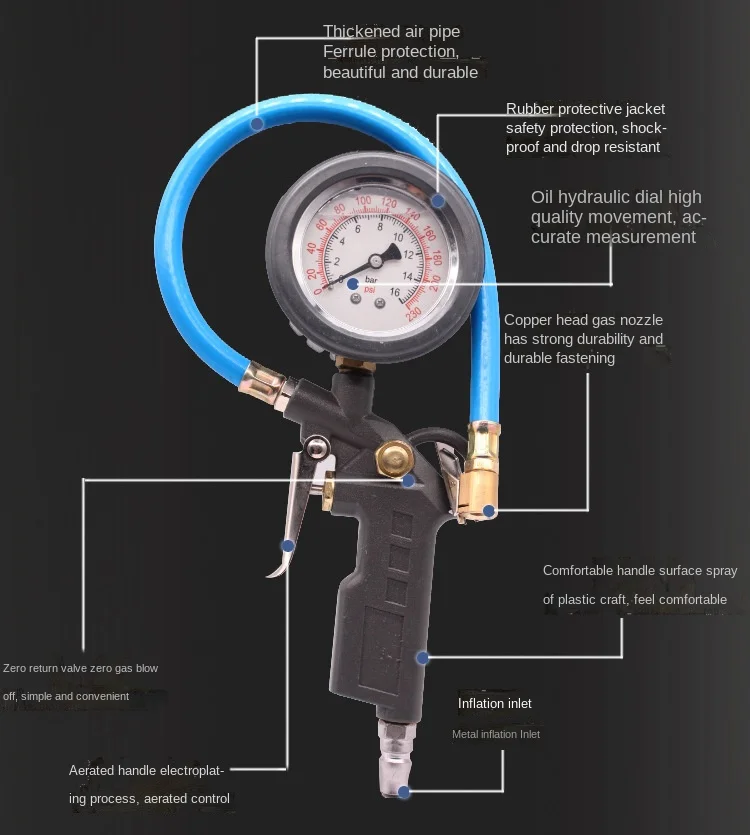 Thickened air pipe
Ferrule protection,
beautiful and durable

Rubber protective jacket safety protection, shockproof and drop resistant

Oil hydraulic dial high quality movement, accurate measurement

0 20 40 60 80 100 120 140 160 180 200 230
0 2 4 6 8 10 12 14 16
bar
psi

Copper head gas nozzle has strong durability and durable fastening

Comfortable handle surface spray of plastic craft, feel comfortable

Zero return valve zero gas blow off, simple and convenient

Inflation inlet

Metal inflation Inlet

Aerated handle electroplating process, aerated control