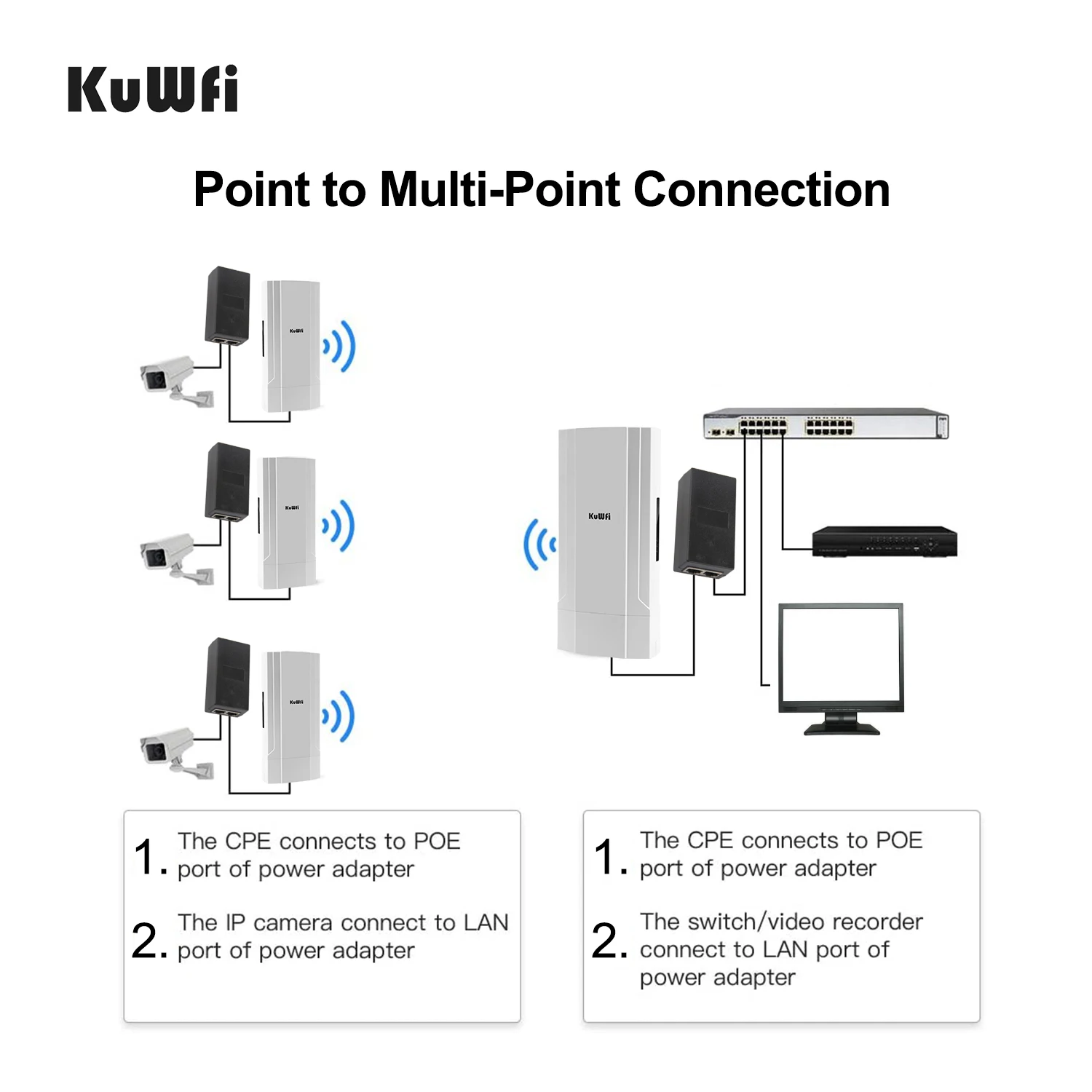 KuWfi

Point to Multi-Point Connection

KuWfi

KuWfi

KuWfi

KuWfi

1. The CPE connects to POE port of power adapter

2. The IP camera connect to LAN port of power adapter

1. The CPE connects to POE port of power adapter

2. The switch/video recorder connect to LAN port of power adapter