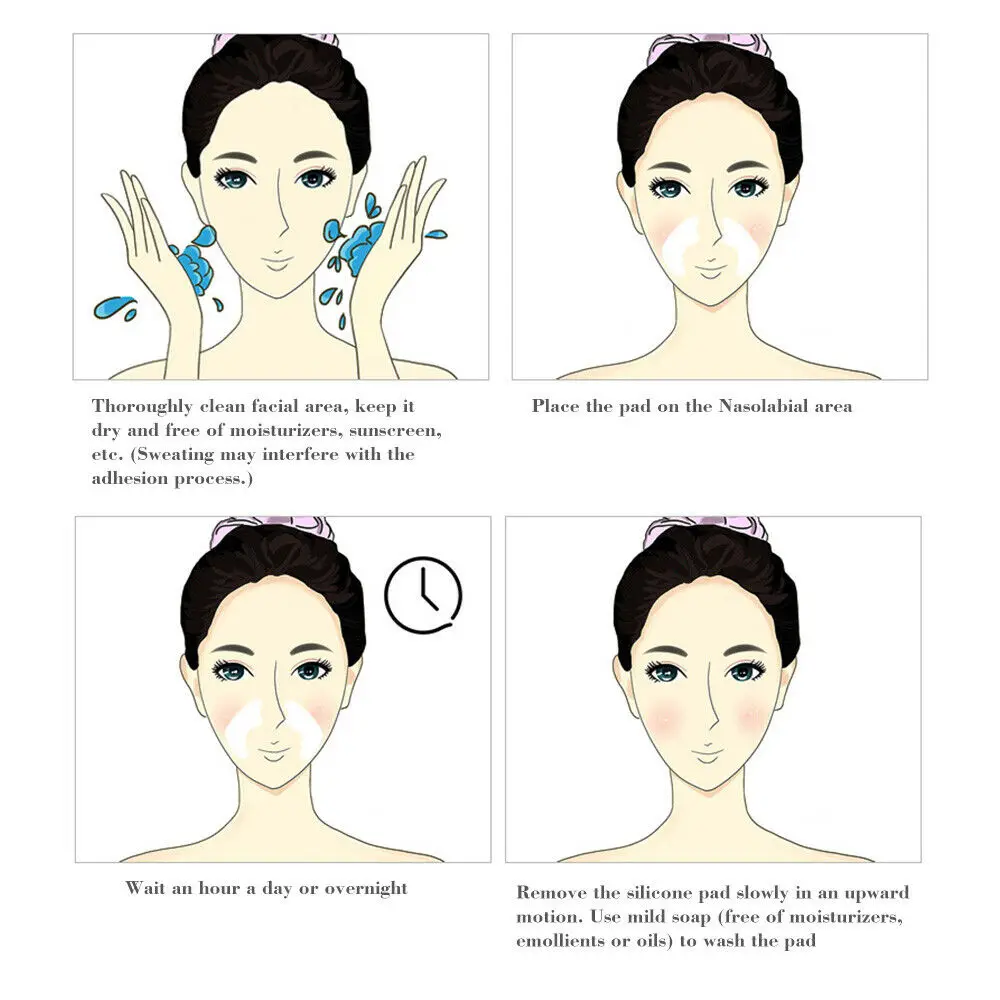 Thoroughly clean facial area, keep it dry and free of moisturizers, sunscreen, etc. (Sweating may interfere with the adhesion process.)

Place the pad on the Nasolabial area

Wait an hour a day or overnight

Remove the silicone pad slowly in an upward motion. Use mild soap (free of moisturizers, emollients or oils) to wash the pad