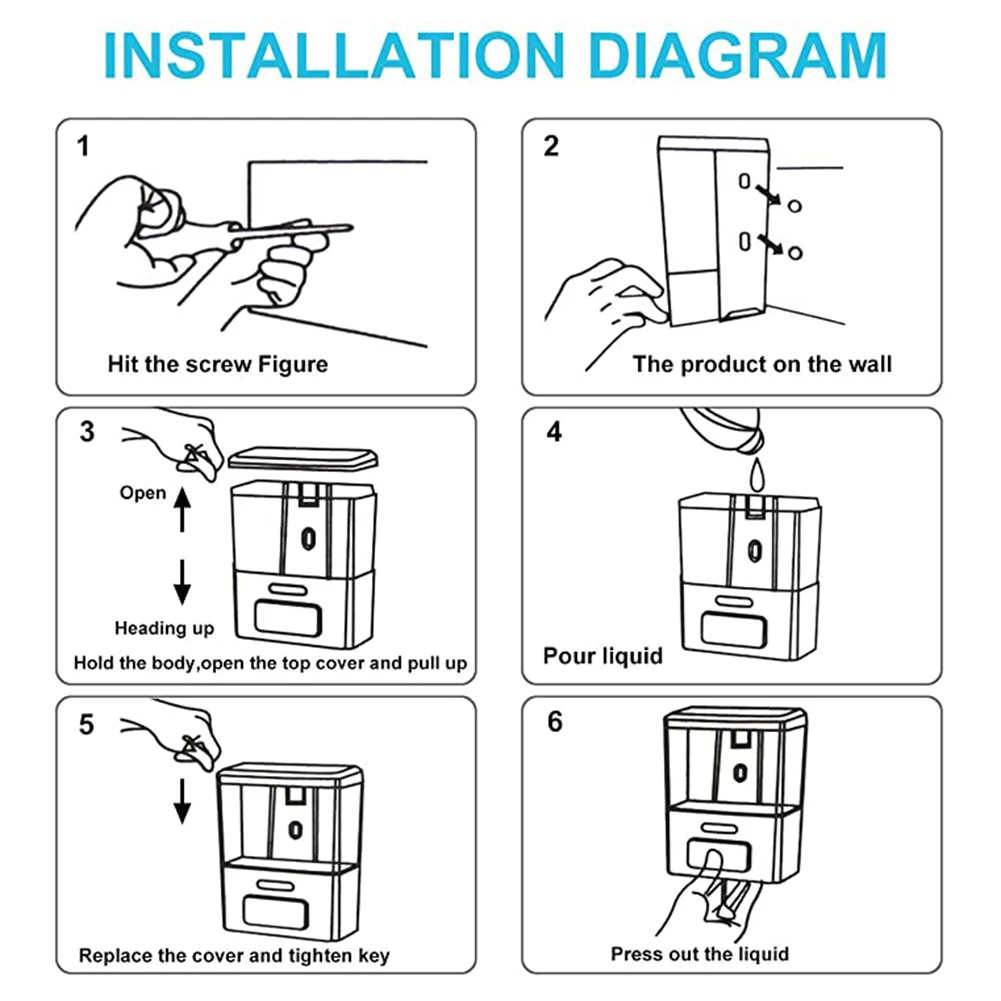 INSTALLATION DIAGRAM

1

Hit the screw Figure

2

The product on the wall

3

Open

Heading up

Hold the body,open the top cover and pull up

4

Pour liquid

5

Replace the cover and tighten key

6

Press out the liquid