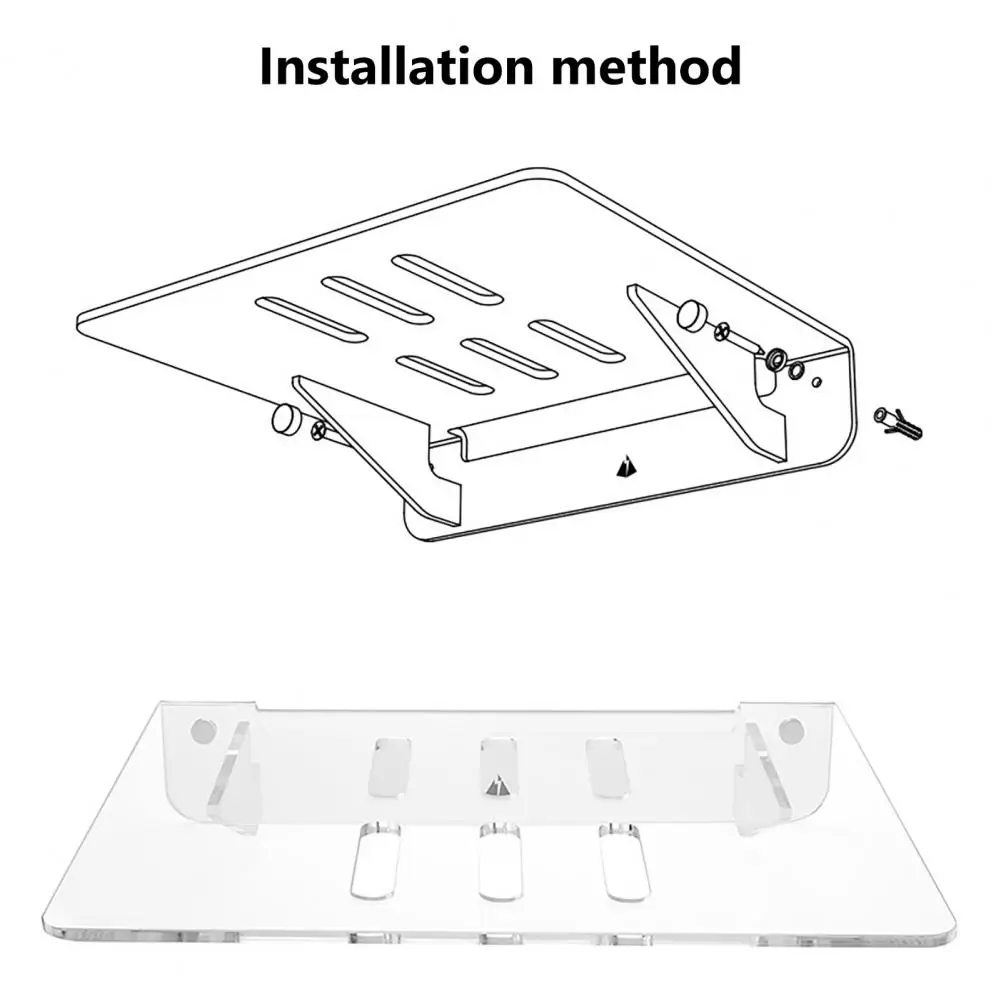 Installation method