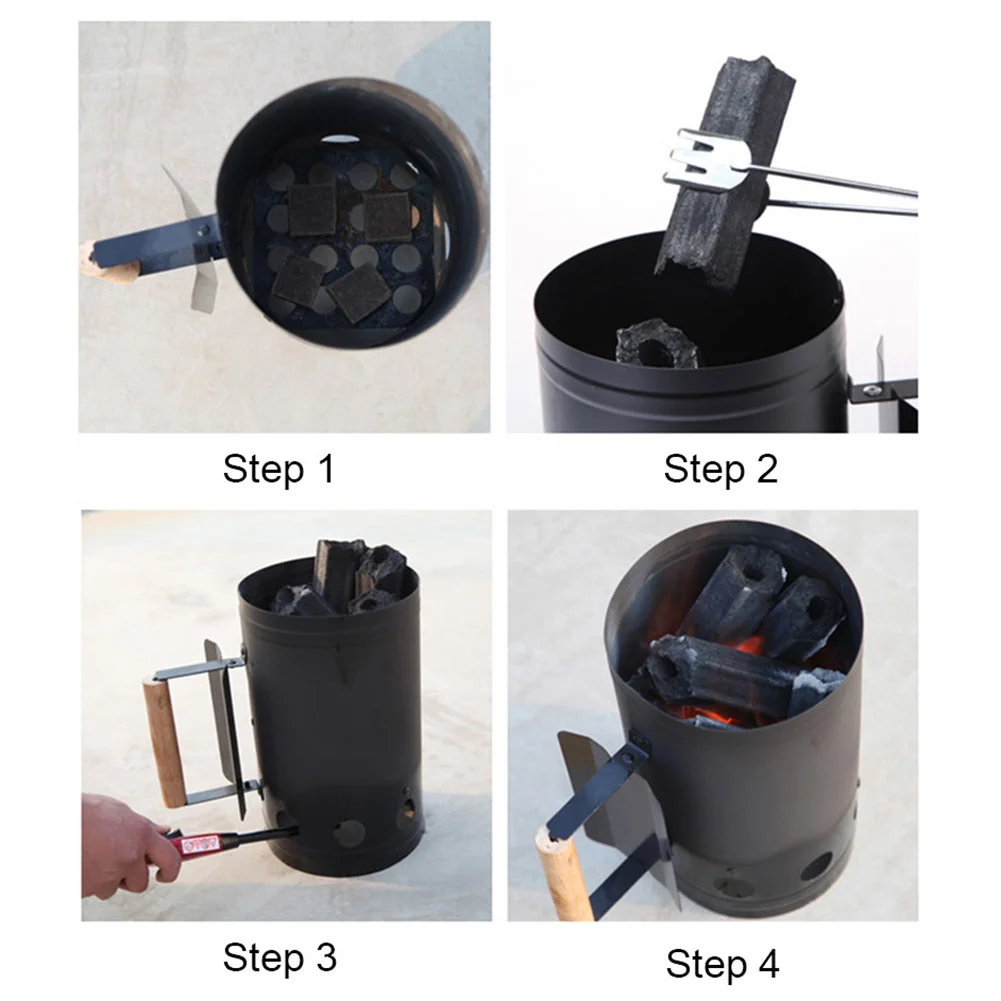 Step 1

Step 2

Step 3

Step 4