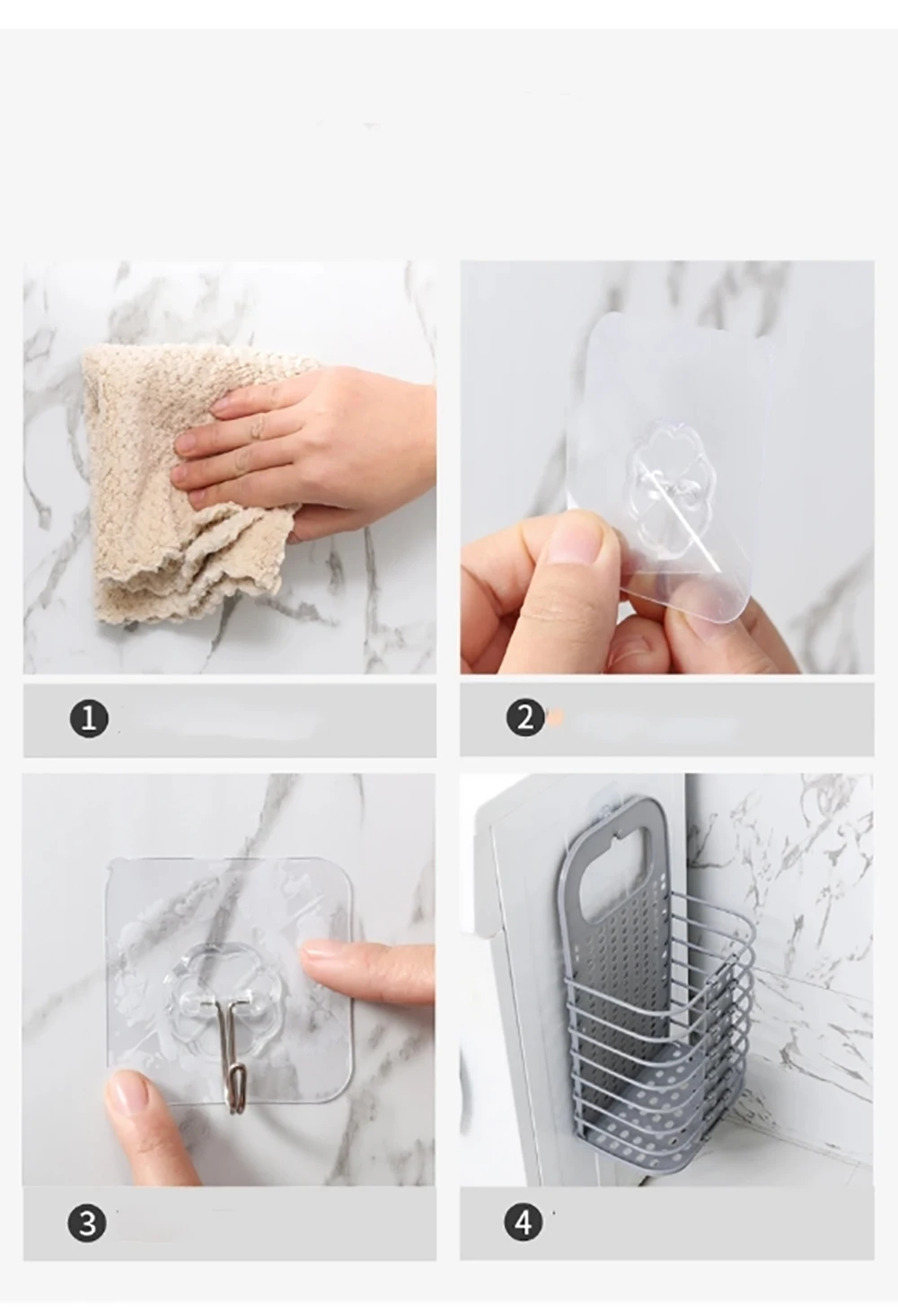 1

2

3

4