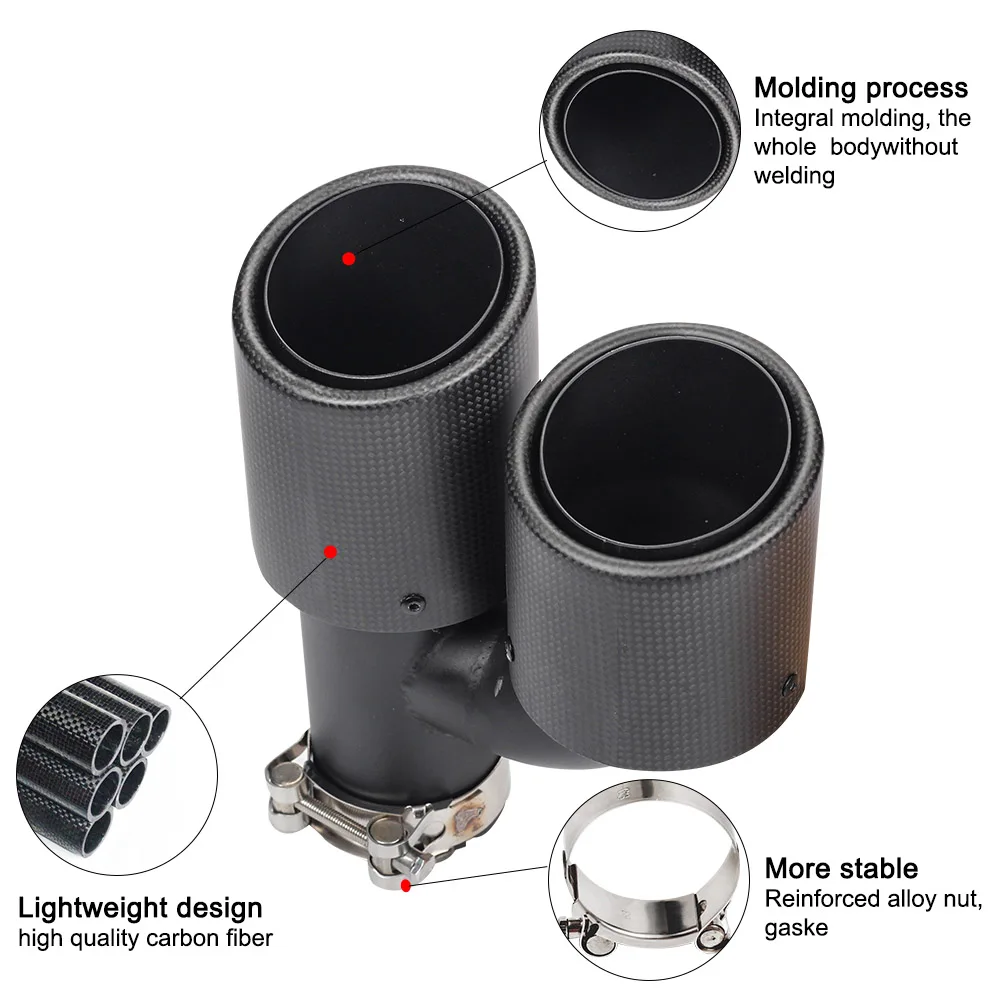 Molding process
Integral molding, the whole bodywithout welding

Lightweight design
high quality carbon fiber

More stable
Reinforced alloy nut, gaske