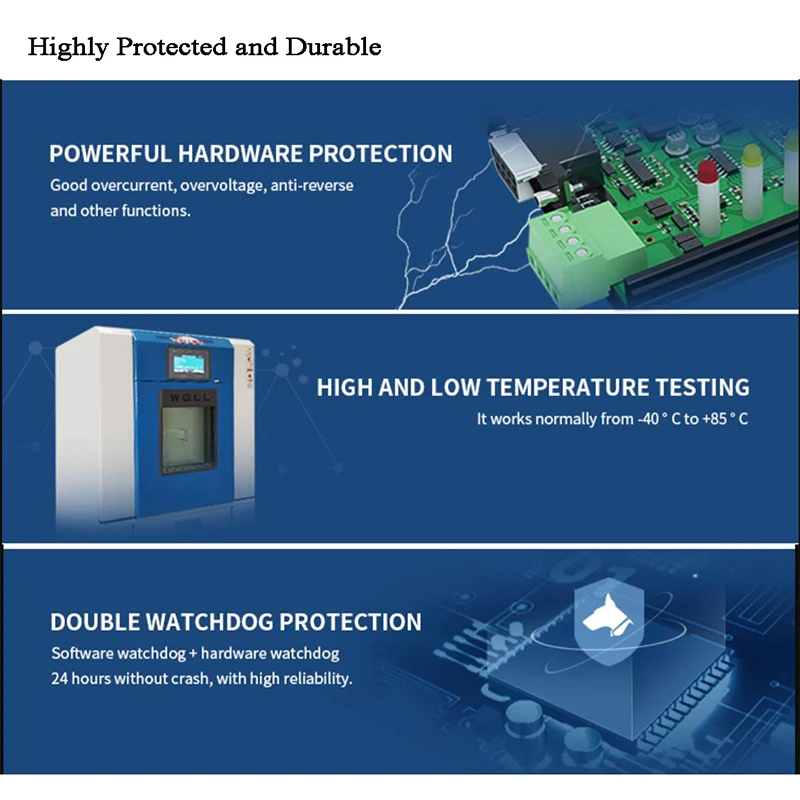 Highly Protected and Durable

POWERFUL HARDWARE PROTECTION
Good overcurrent, overvoltage, anti-reverse and other functions.

WGLL

HIGH AND LOW TEMPERATURE TESTING
It works normally from -40 ° C to +85 ° C

DOUBLE WATCHDOG PROTECTION
Software watchdog + hardware watchdog
24 hours without crash, with high reliability.