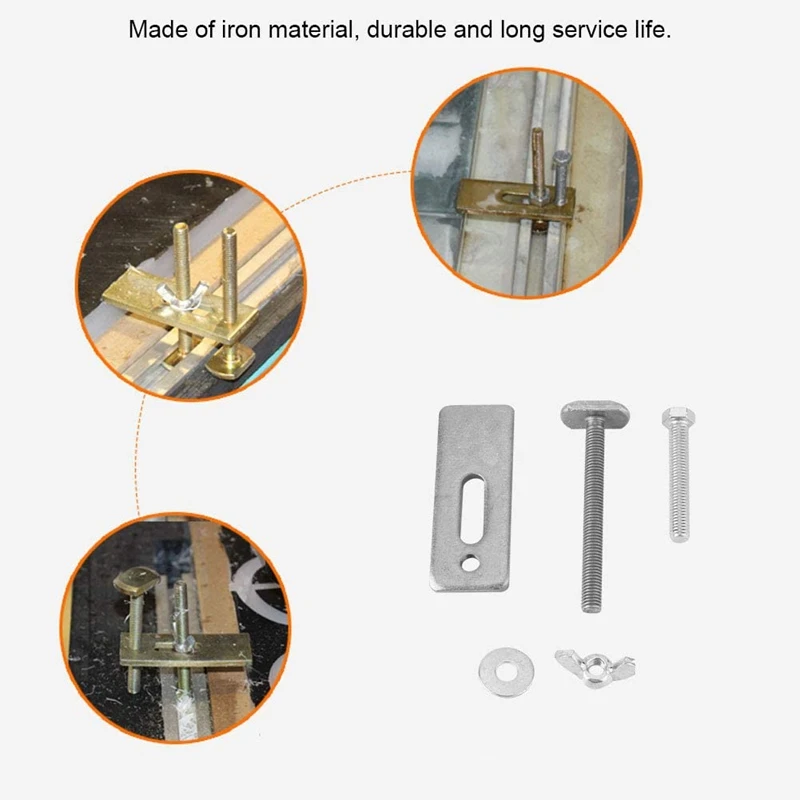 Made of iron material, durable and long service life.