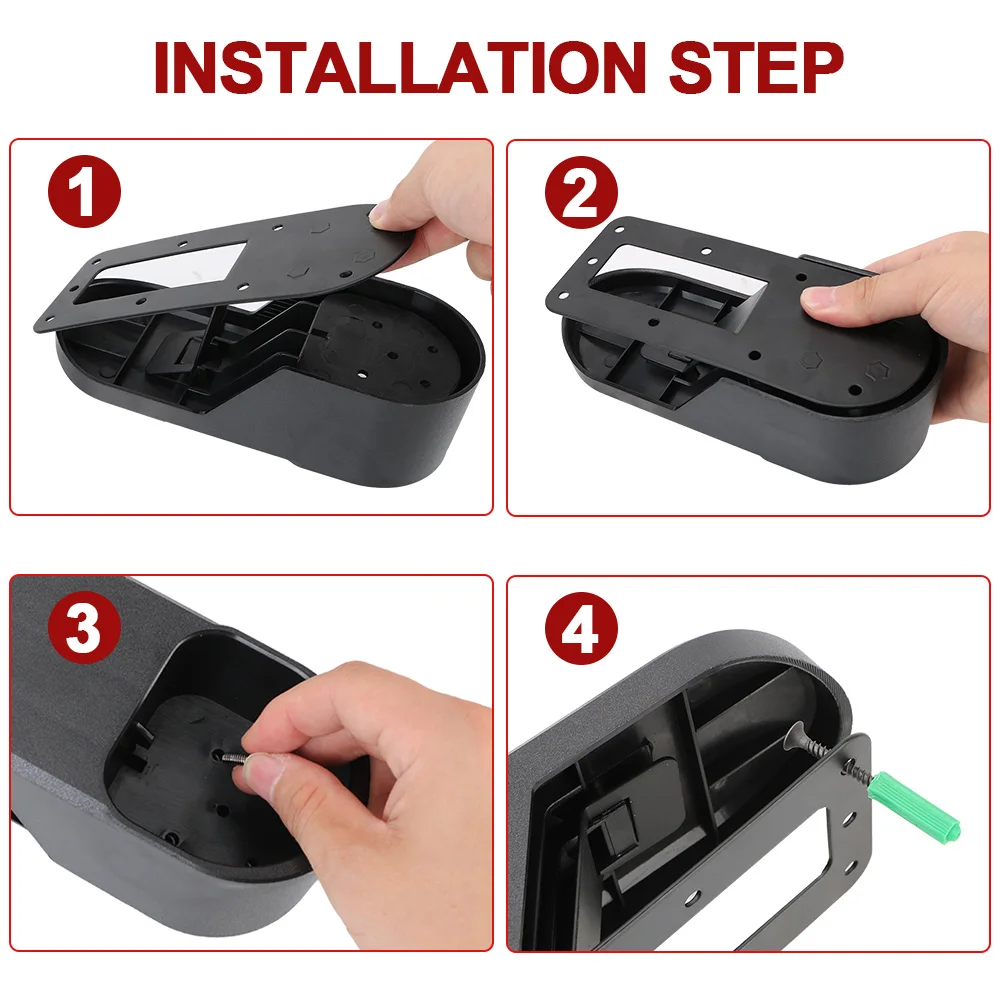 INSTALLATION STEP

1

2

3

4