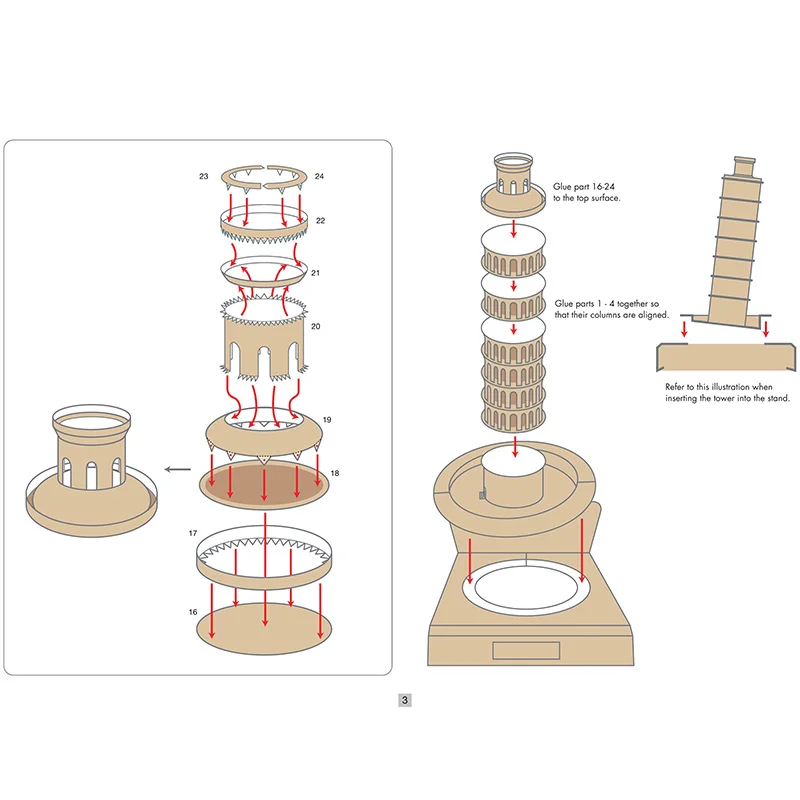 23
24
22
21
20
19
18
17
16

Glue part 16-24 to the top surface.

Glue parts 1 - 4 together so that their columns are aligned.

Refer to this illustration when inserting the tower into the stand.

3