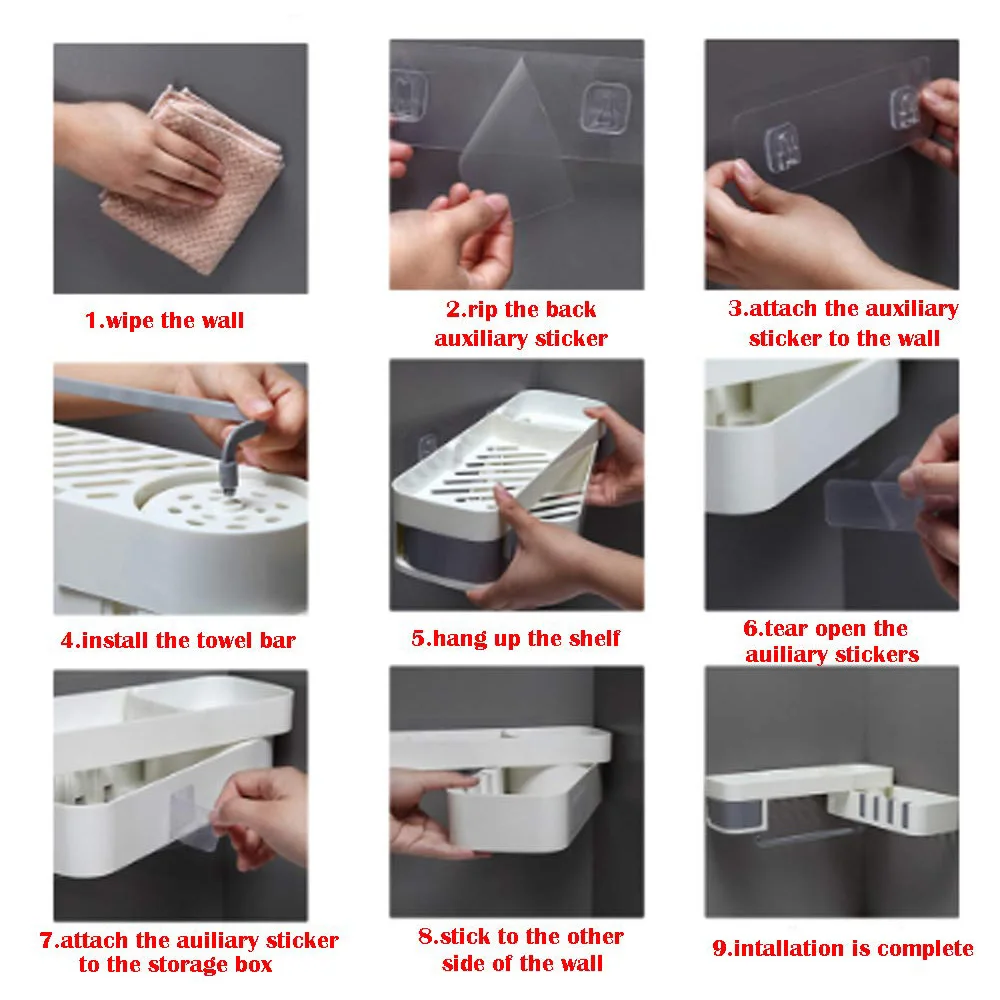 1.wipe the wall

2.rip the back auxiliary sticker

3.attach the auxiliary sticker to the wall

4.install the towel bar

5.hang up the shelf

6.tear open the auiliary stickers

7.attach the auiliary sticker to the storage box

8.stick to the other side of the wall

9.intallation is complete