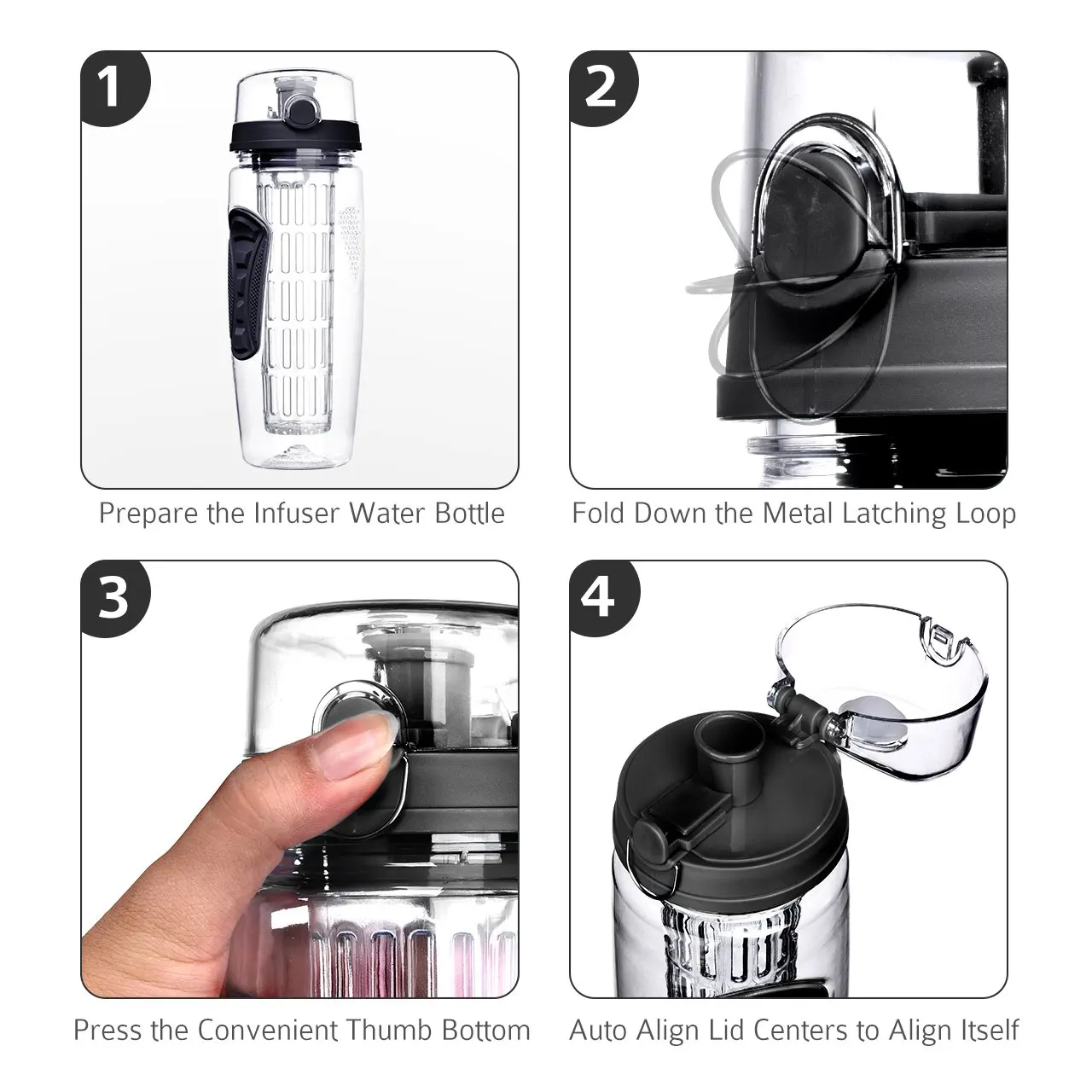 1

Prepare the Infuser Water Bottle

2

Fold Down the Metal Latching Loop

3

Press the Convenient Thumb Bottom

4

Auto Align Lid Centers to Align Itself