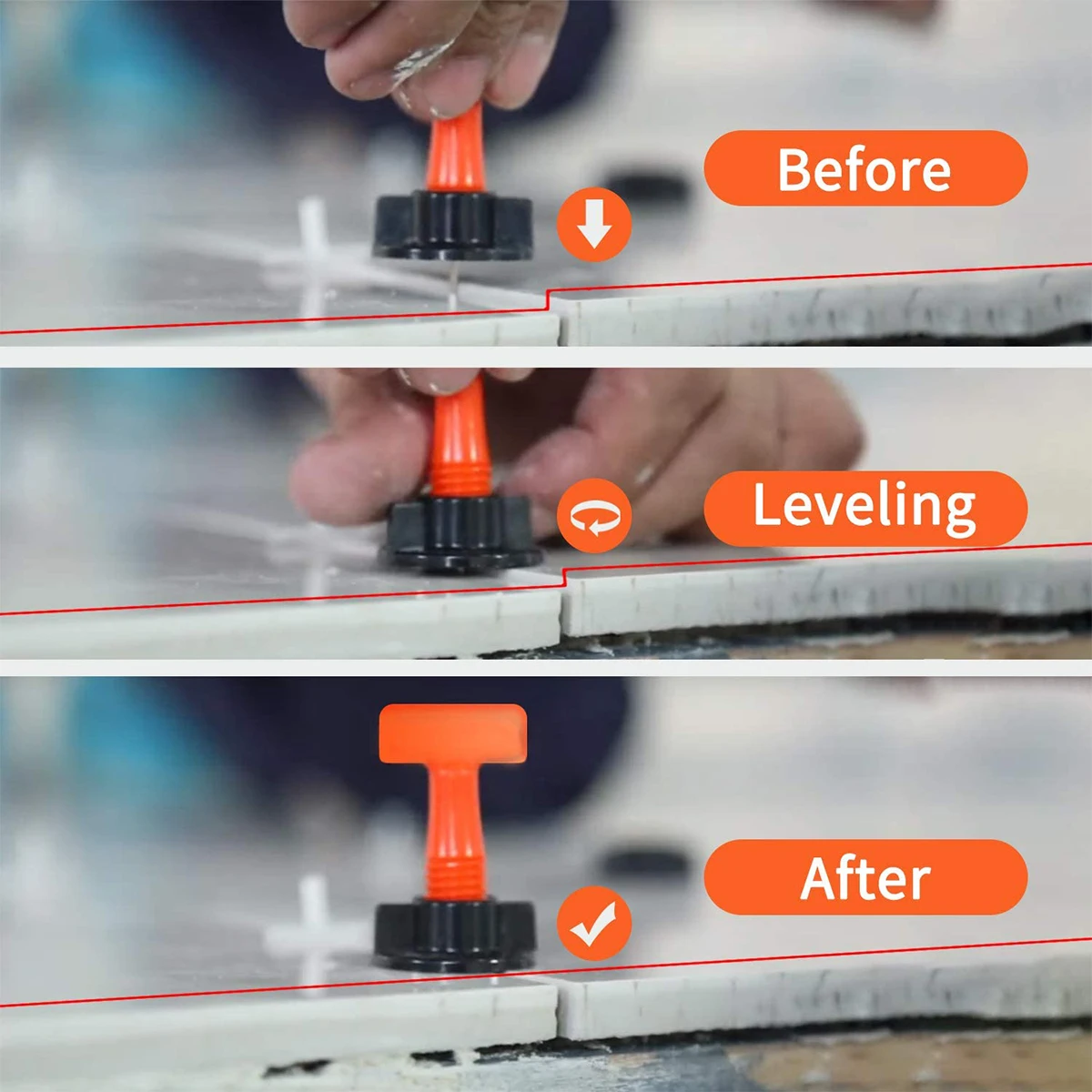 Before

Leveling

After