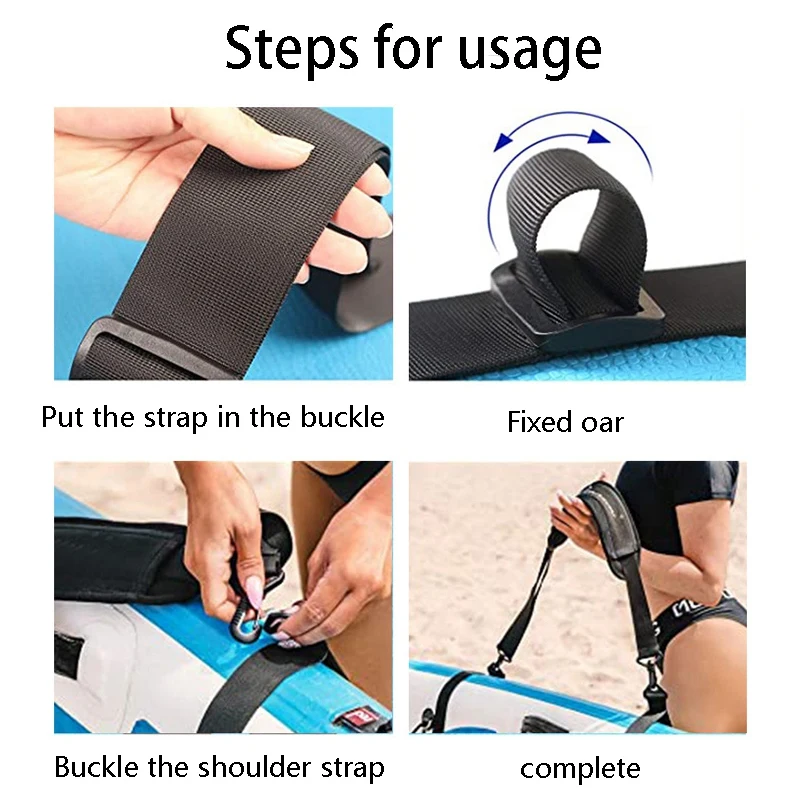 Steps for usage

Put the strap in the buckle

Fixed oar

Buckle the shoulder strap

complete