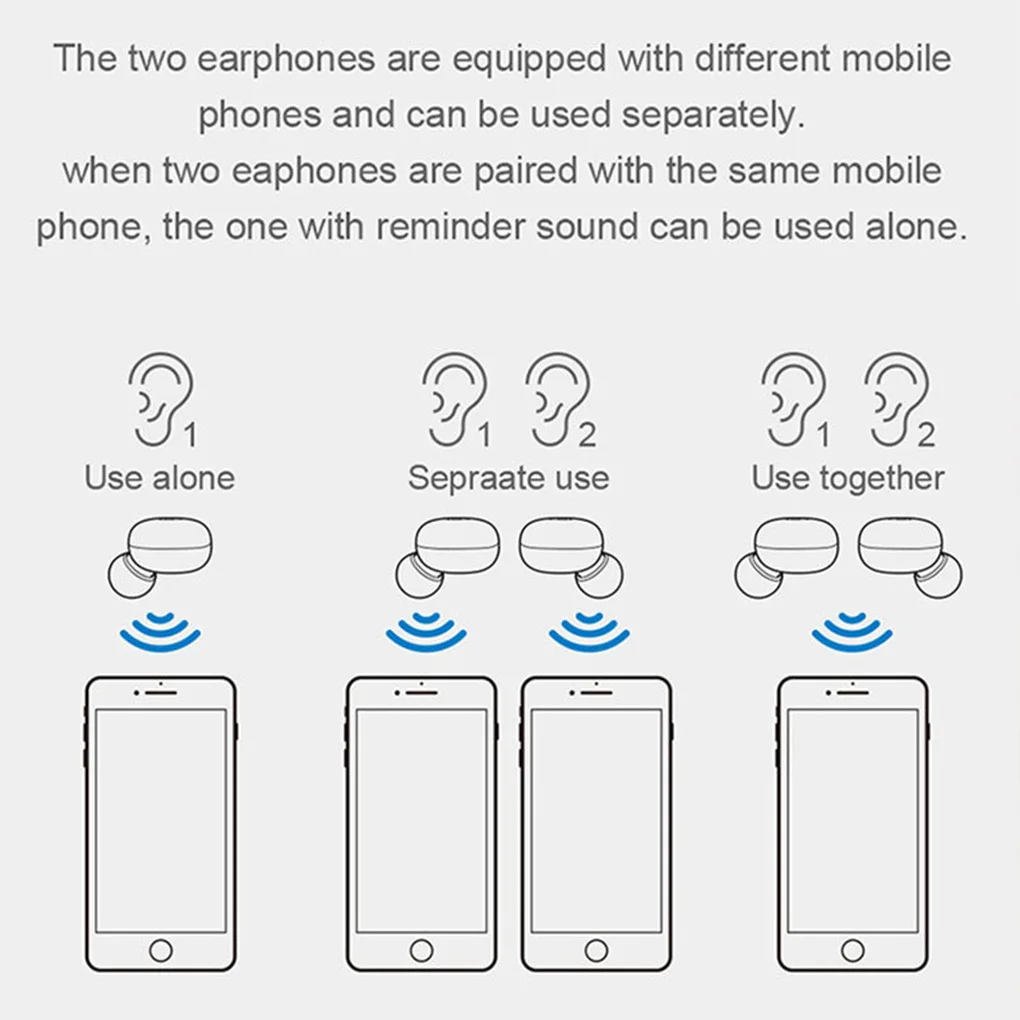 The two earphones are equipped with different mobile phones and can be used separately.
when two eaphones are paired with the same mobile phone, the one with reminder sound can be used alone.

1
Use alone

1 2
Sepraate use

1 2
Use together