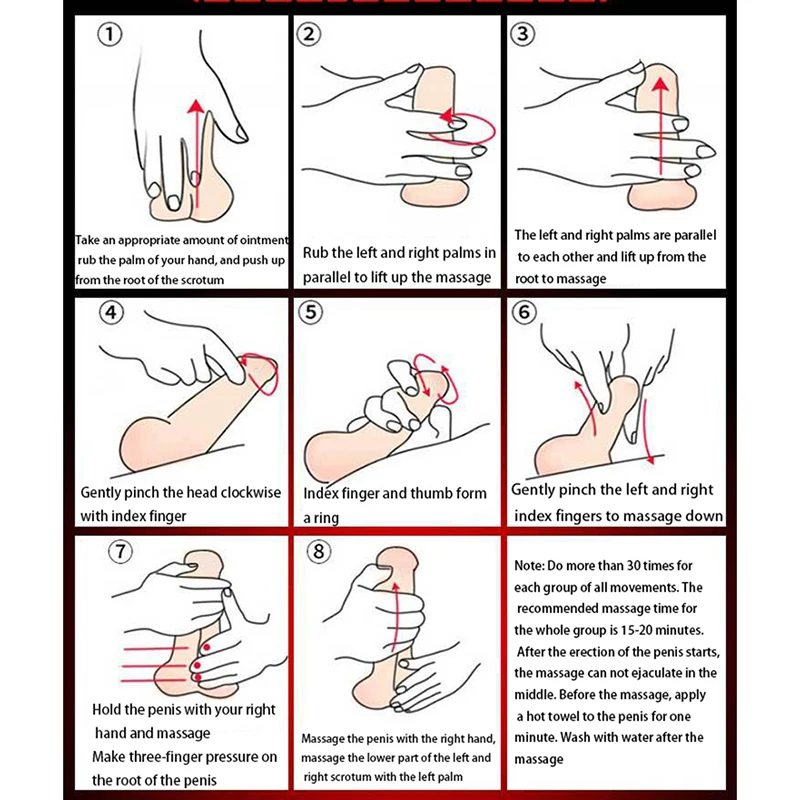 ①

Take an appropriate amount of ointment rub the palm of your hand, and push up from the root of the scrotum

②

Rub the left and right palms in parallel to lift up the massage

③

The left and right palms are parallel to each other and lift up from the root to massage

④

Gently pinch the head clockwise with index finger

⑤

Index finger and thumb form a ring

⑥

Gently pinch the left and right index fingers to massage down

⑦

Hold the penis with your right hand and massage
Make three-finger pressure on the root of the penis

⑧

Massage the penis with the right hand, massage the lower part of the left and right scrotum with the left palm

Note: Do more than 30 times for each group of all movements. The recommended massage time for the whole group is 15-20 minutes. After the erection of the penis starts, the massage can not ejaculate in the middle. Before the massage, apply a hot towel to the penis for one minute. Wash with water after the massage