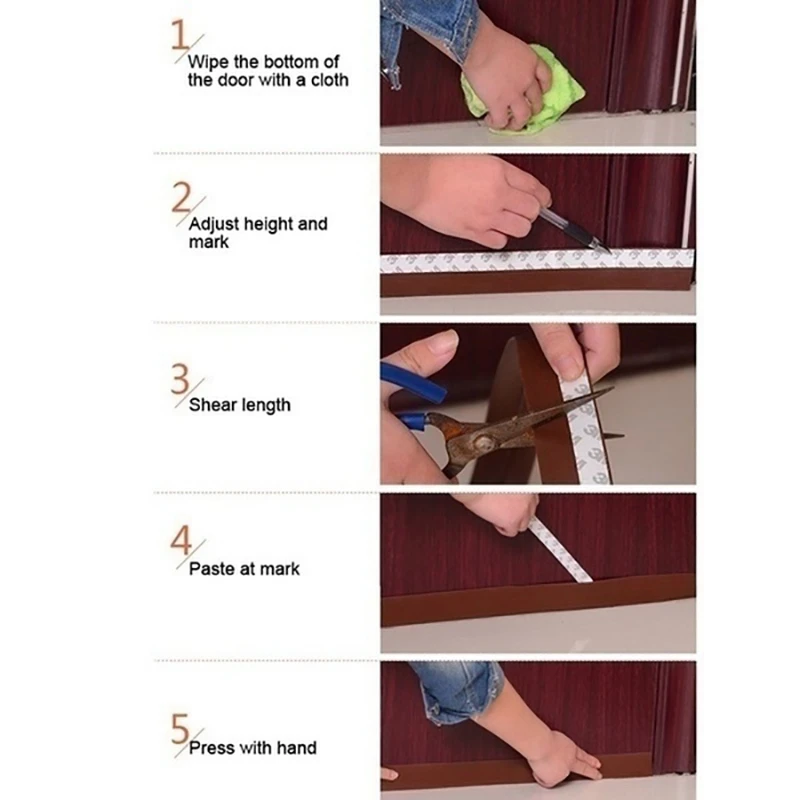 1 Wipe the bottom of the door with a cloth

2 Adjust height and mark

3 Shear length

4 Paste at mark

5 Press with hand