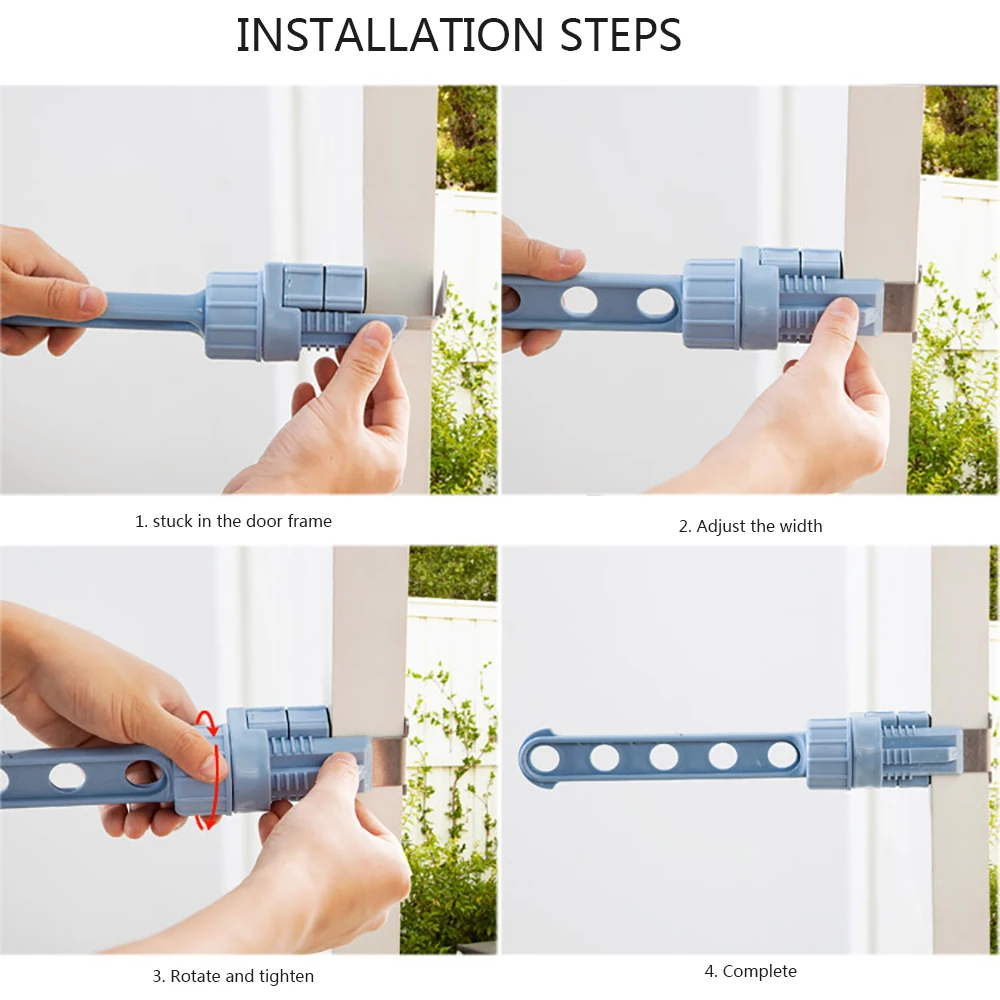 INSTALLATION STEPS

1. stuck in the door frame

2. Adjust the width

3. Rotate and tighten

4. Complete