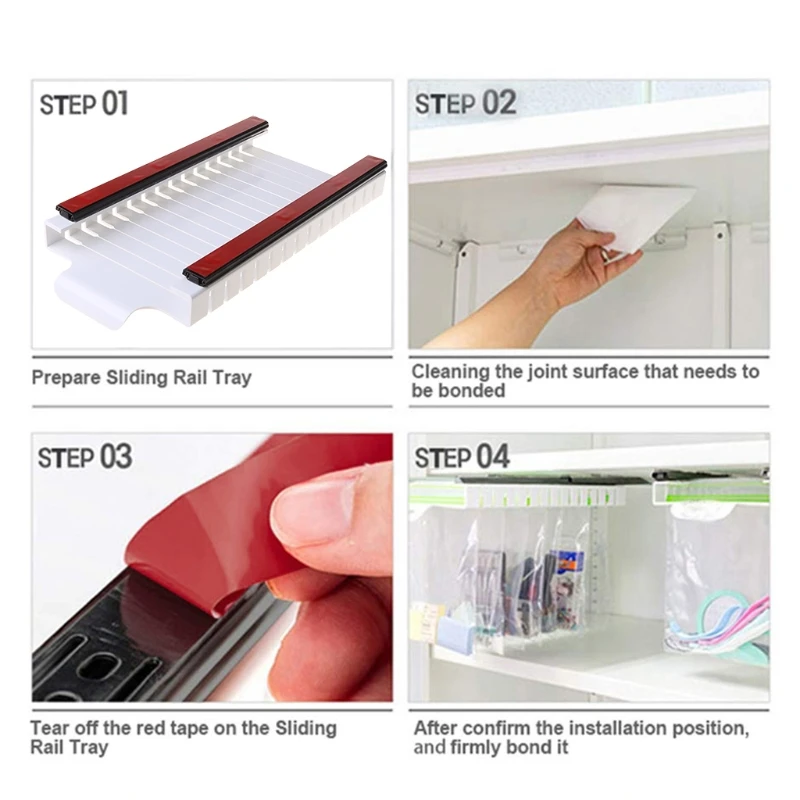 STEP 01

Prepare Sliding Rail Tray

STEP 02

Cleaning the joint surface that needs to be bonded

STEP 03

Tear off the red tape on the Sliding Rail Tray

STEP 04

After confirm the installation position, and firmly bond it