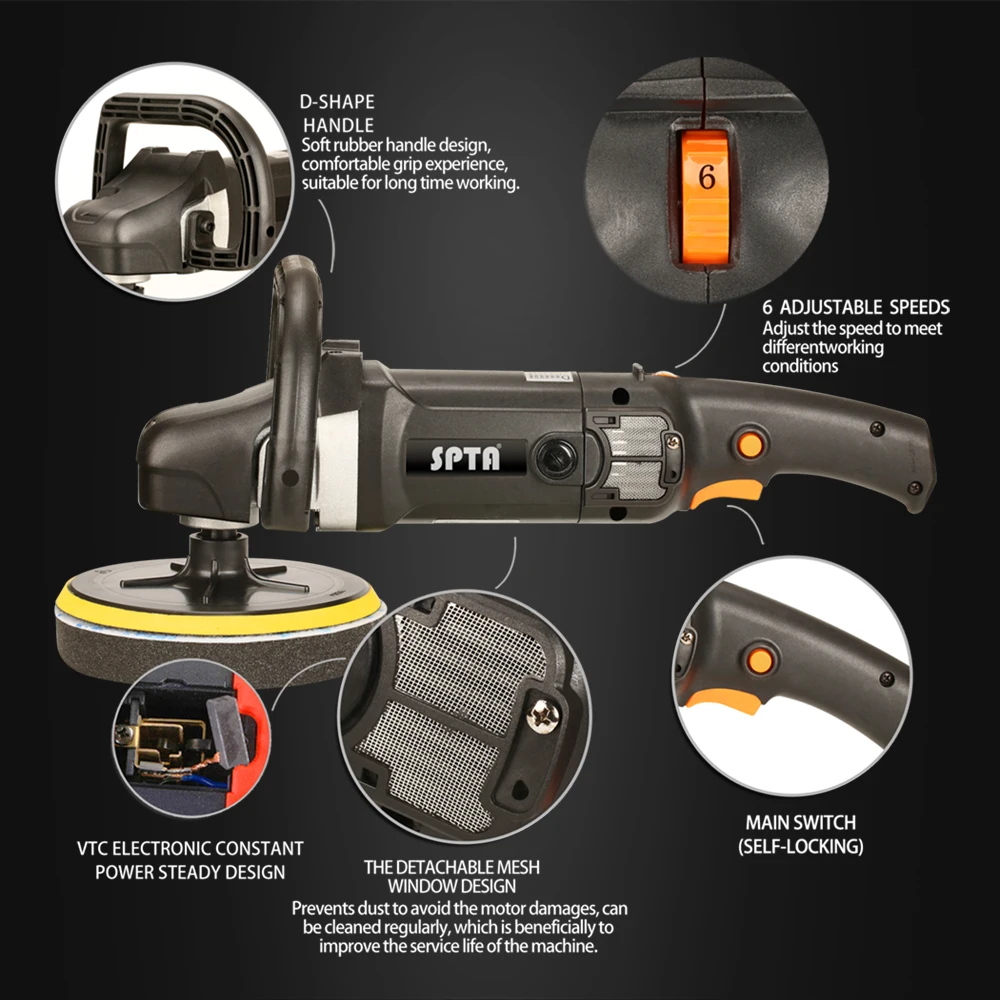 D-SHAPE HANDLE
Soft rubber handle design, comfortable grip experience, suitable for long time working.

6

6 ADJUSTABLE SPEEDS
Adjust the speed to meet differentworking conditions

SPTA

VTC ELECTRONIC CONSTANT POWER STEADY DESIGN

THE DETACHABLE MESH WINDOW DESIGN
Prevents dust to avoid the motor damages, can be cleaned regularly, which is beneficially to improve the service life of the machine.

MAIN SWITCH (SELF-LOCKING)