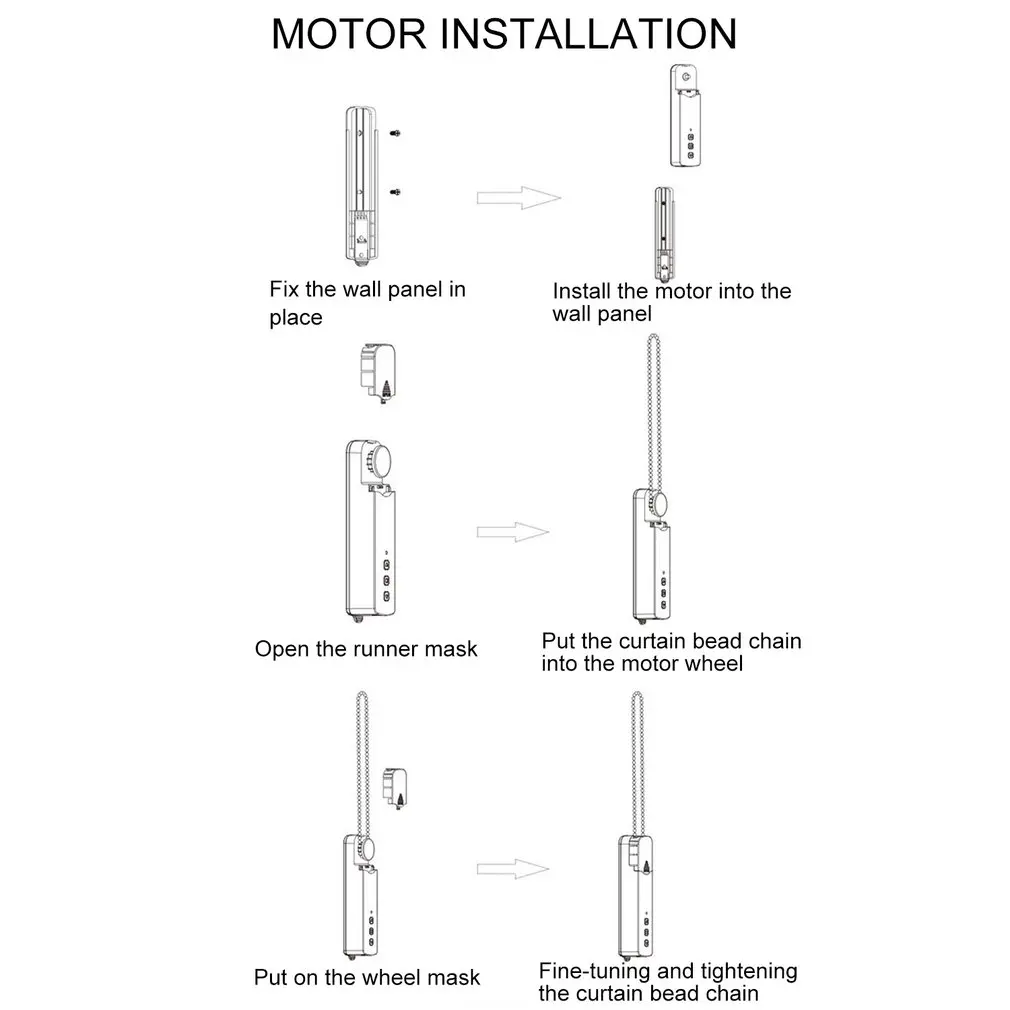 MOTOR INSTALLATION

Fix the wall panel in place

Install the motor into the wall panel

Open the runner mask

Put the curtain bead chain into the motor wheel

Put on the wheel mask

Fine-tuning and tightening the curtain bead chain