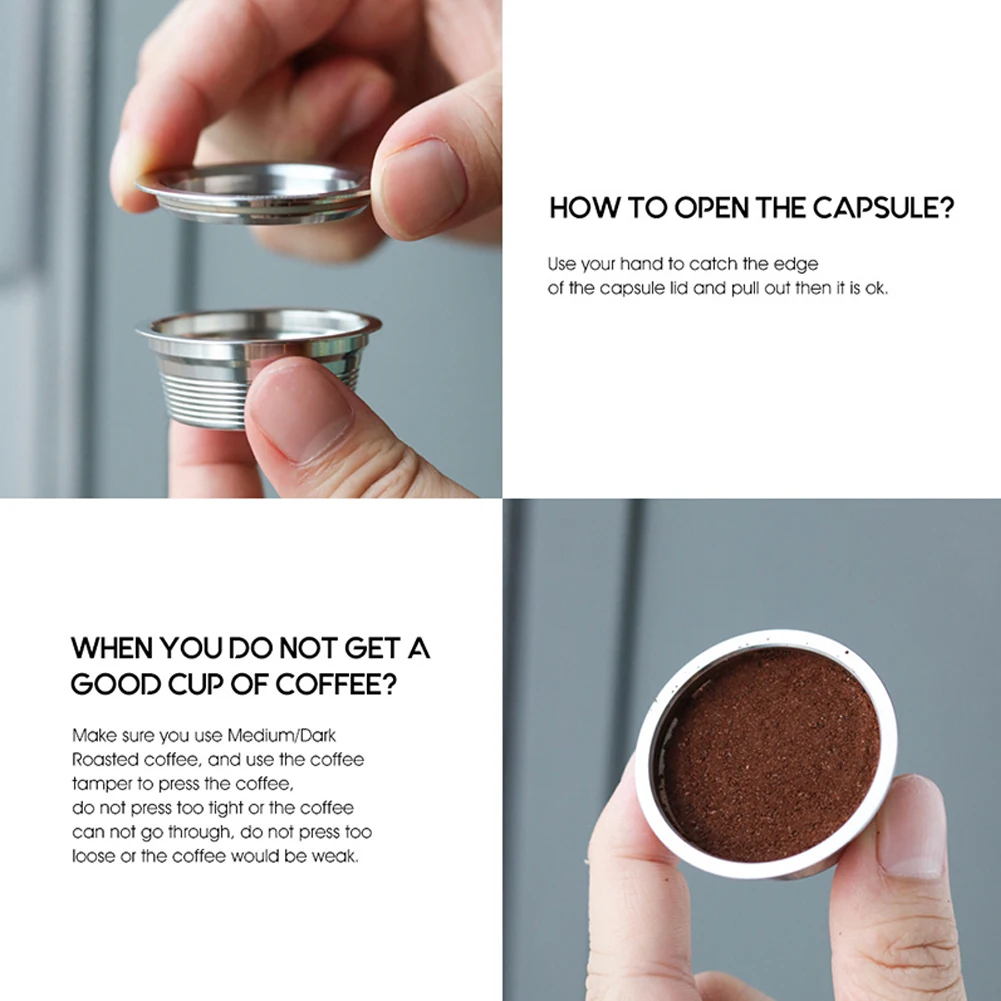 HOW TO OPEN THE CAPSULE?

Use your hand to catch the edge of the capsule lid and pull out then it is ok.

WHEN YOU DO NOT GET A GOOD CUP OF COFFEE?

Make sure you use Medium/Dark Roasted coffee, and use the coffee tamper to press the coffee, do not press too tight or the coffee can not go through, do not press too loose or the coffee would be weak.